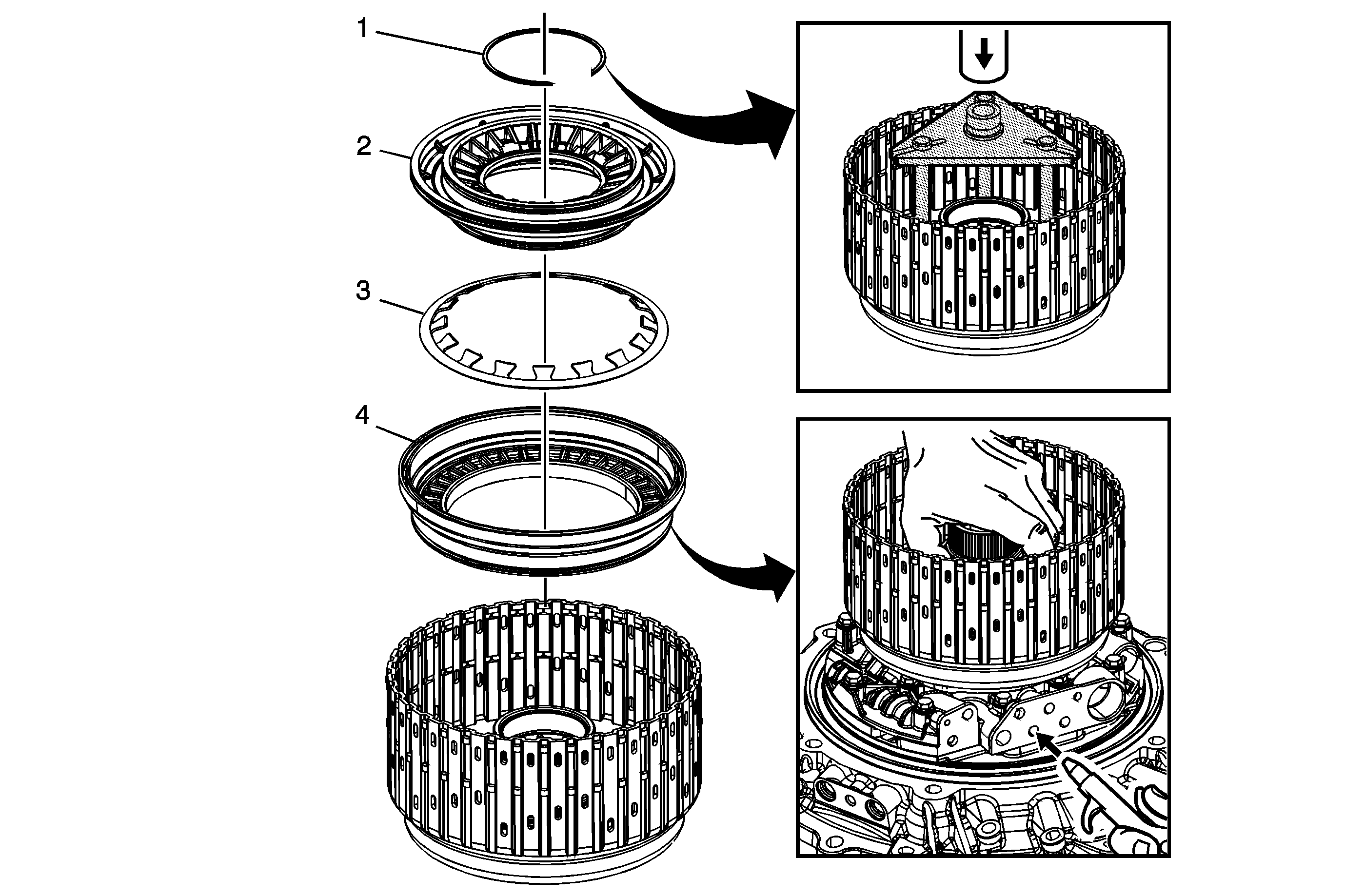 1
2
3
4