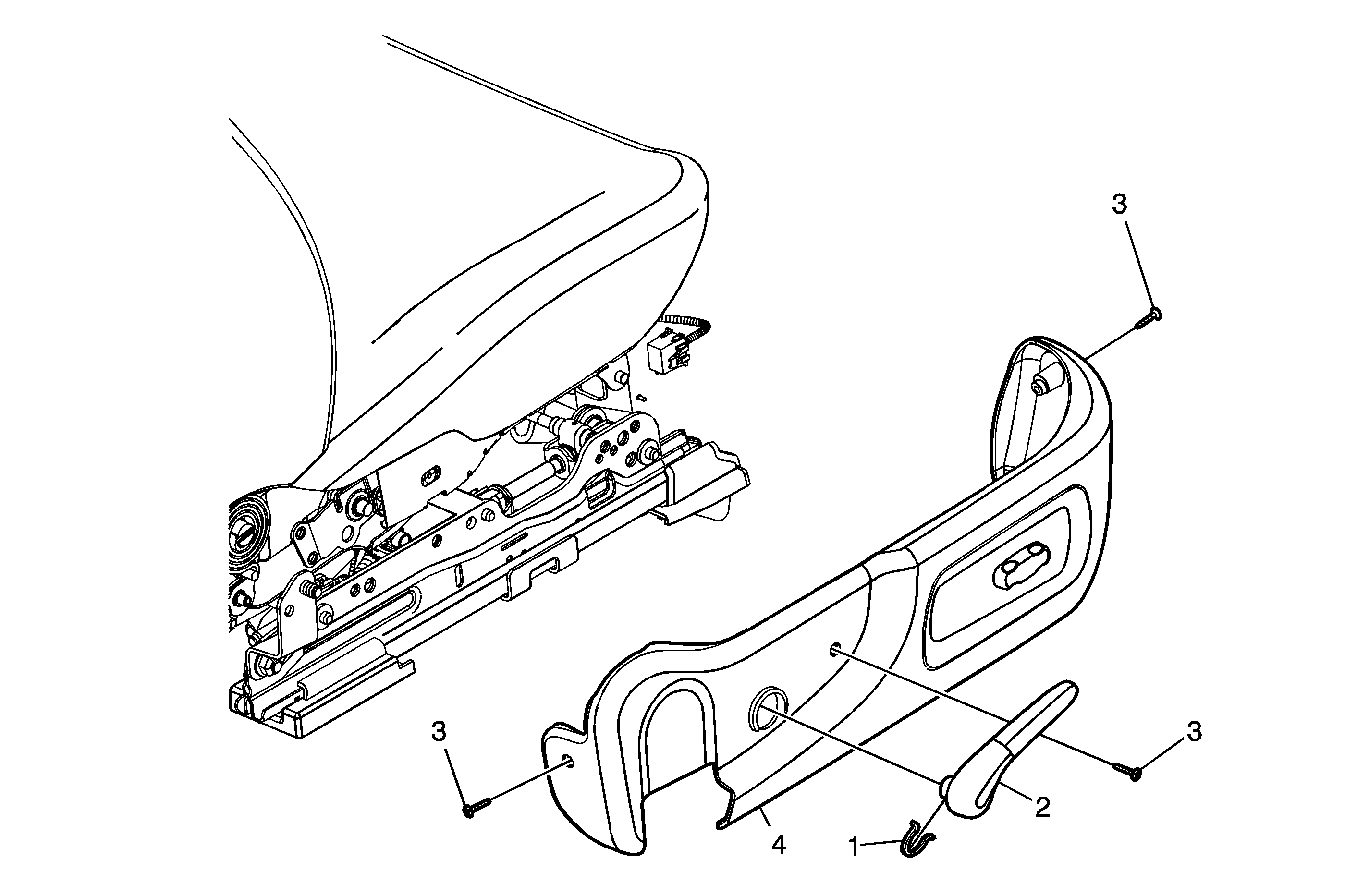 3
3
3
2
4
1