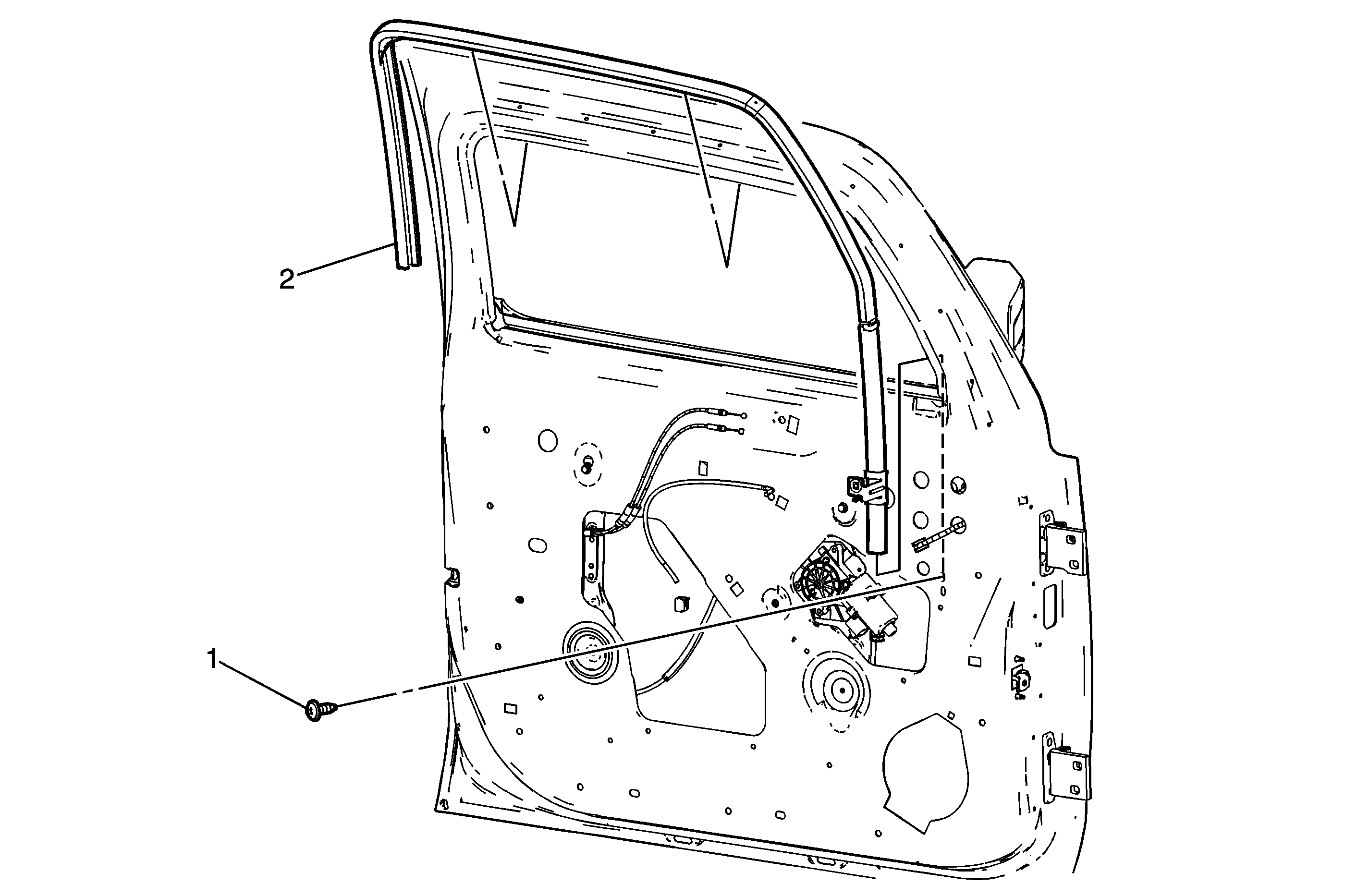 2

1