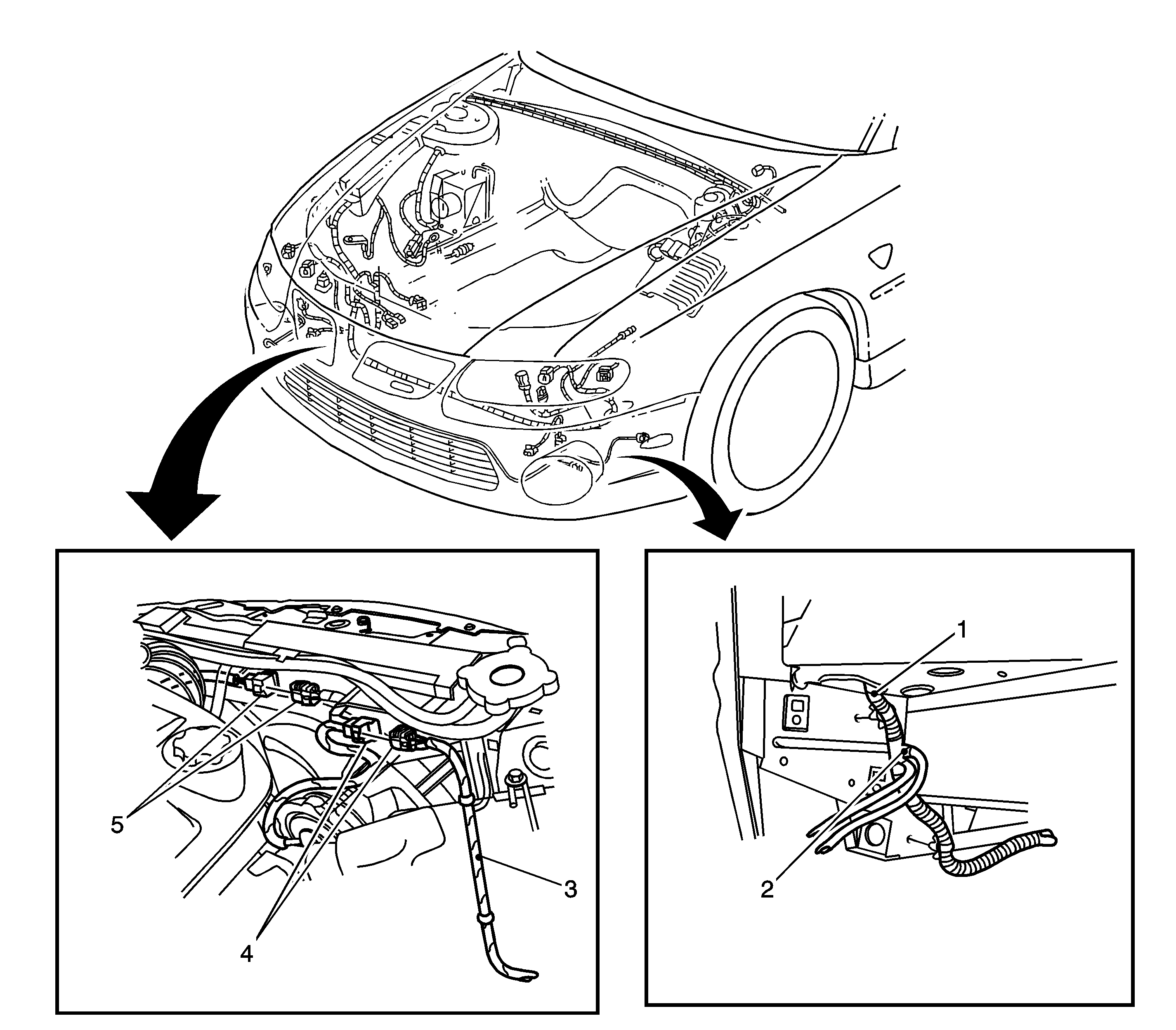 5

4

3

1

2