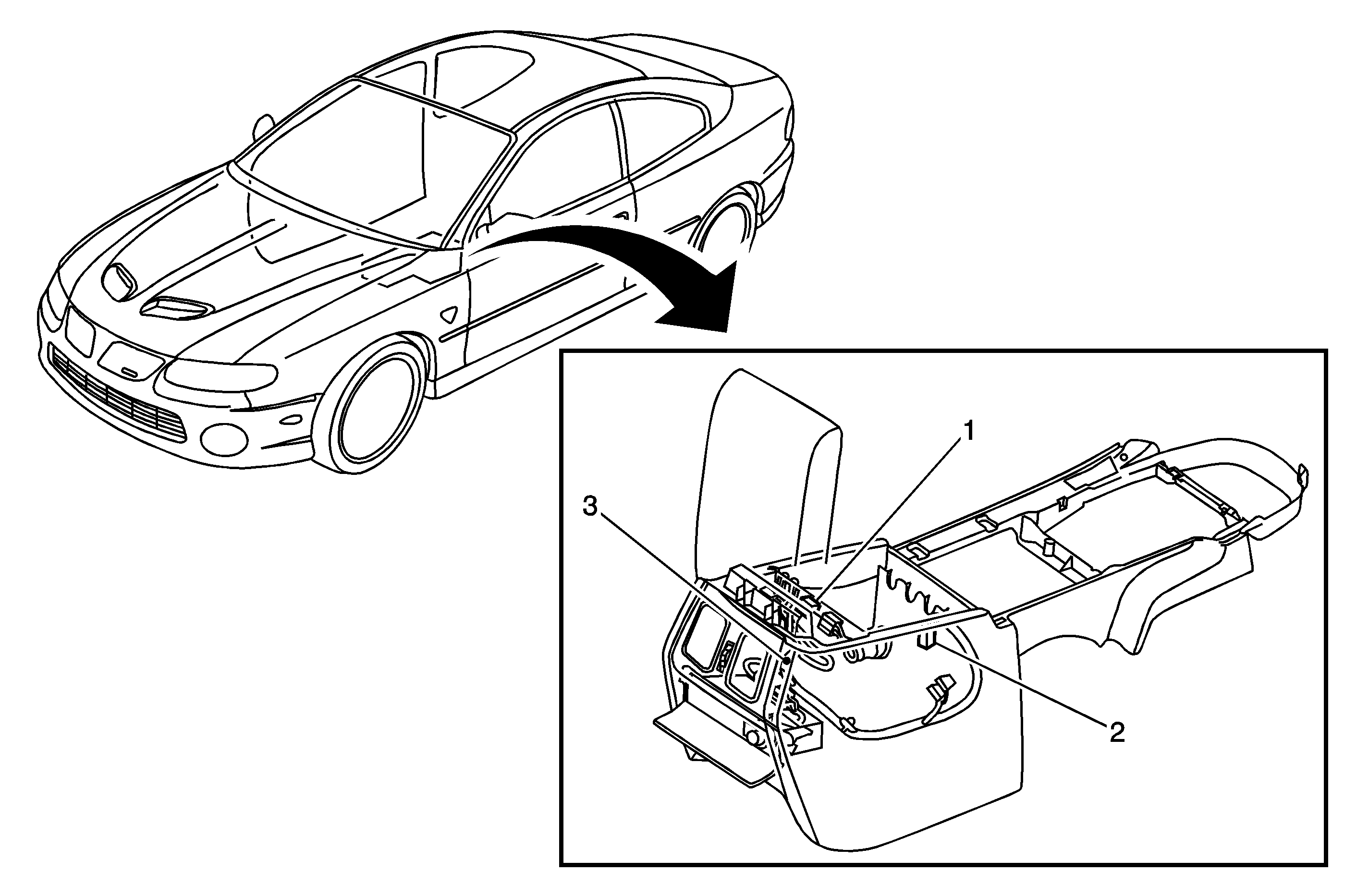 1
3
2