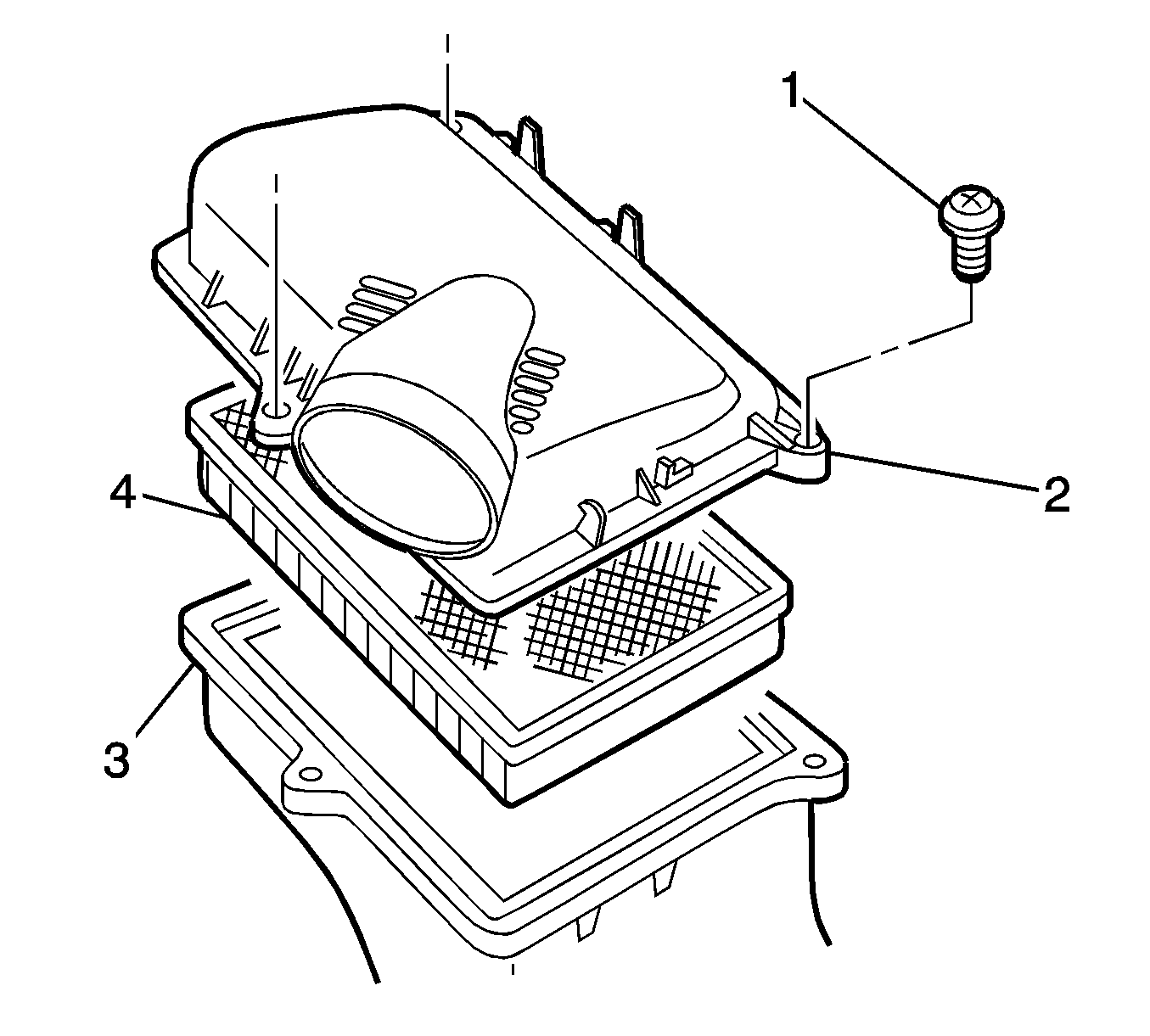 1
2
4
3