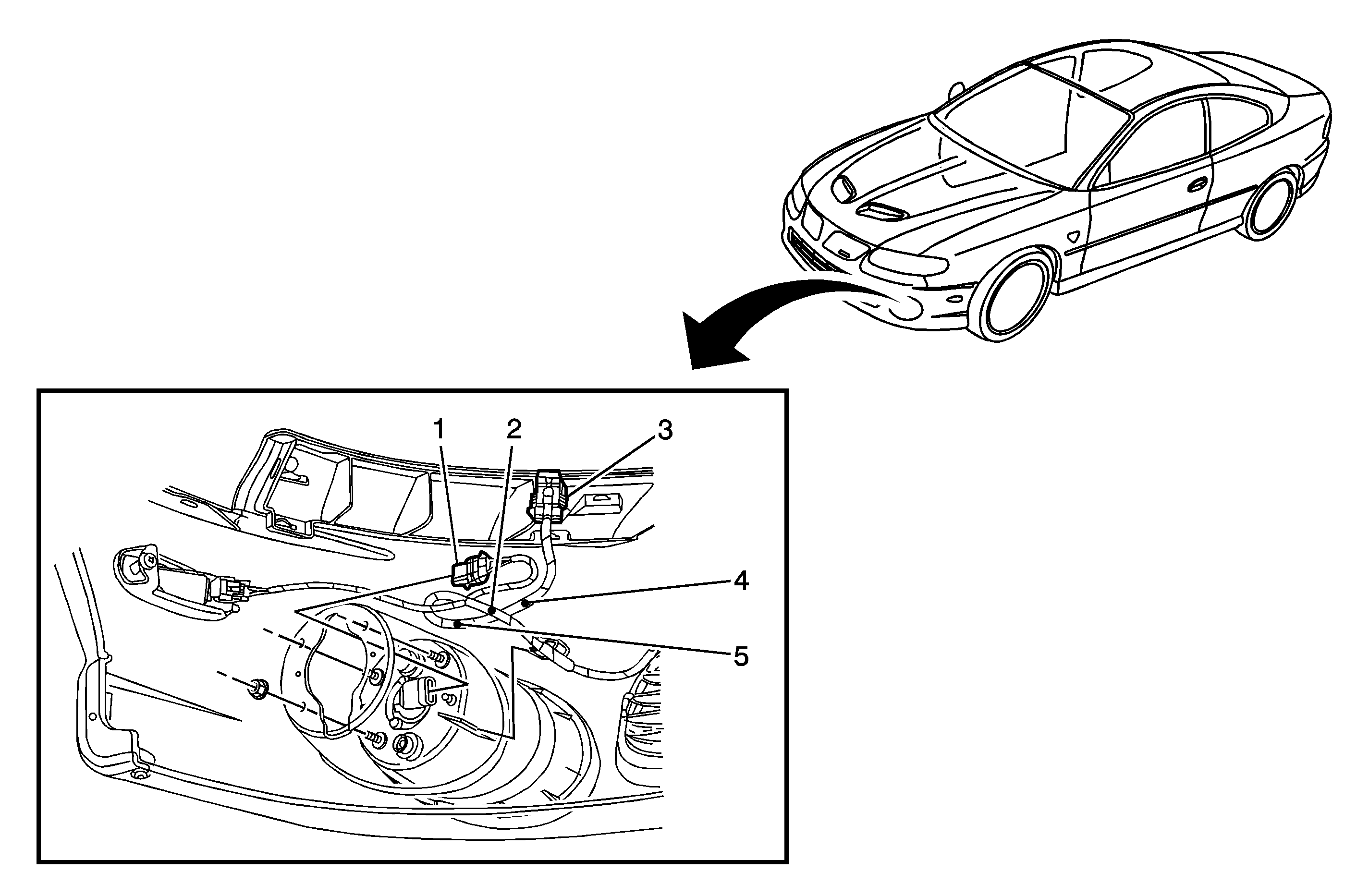 1
2
3
4
5