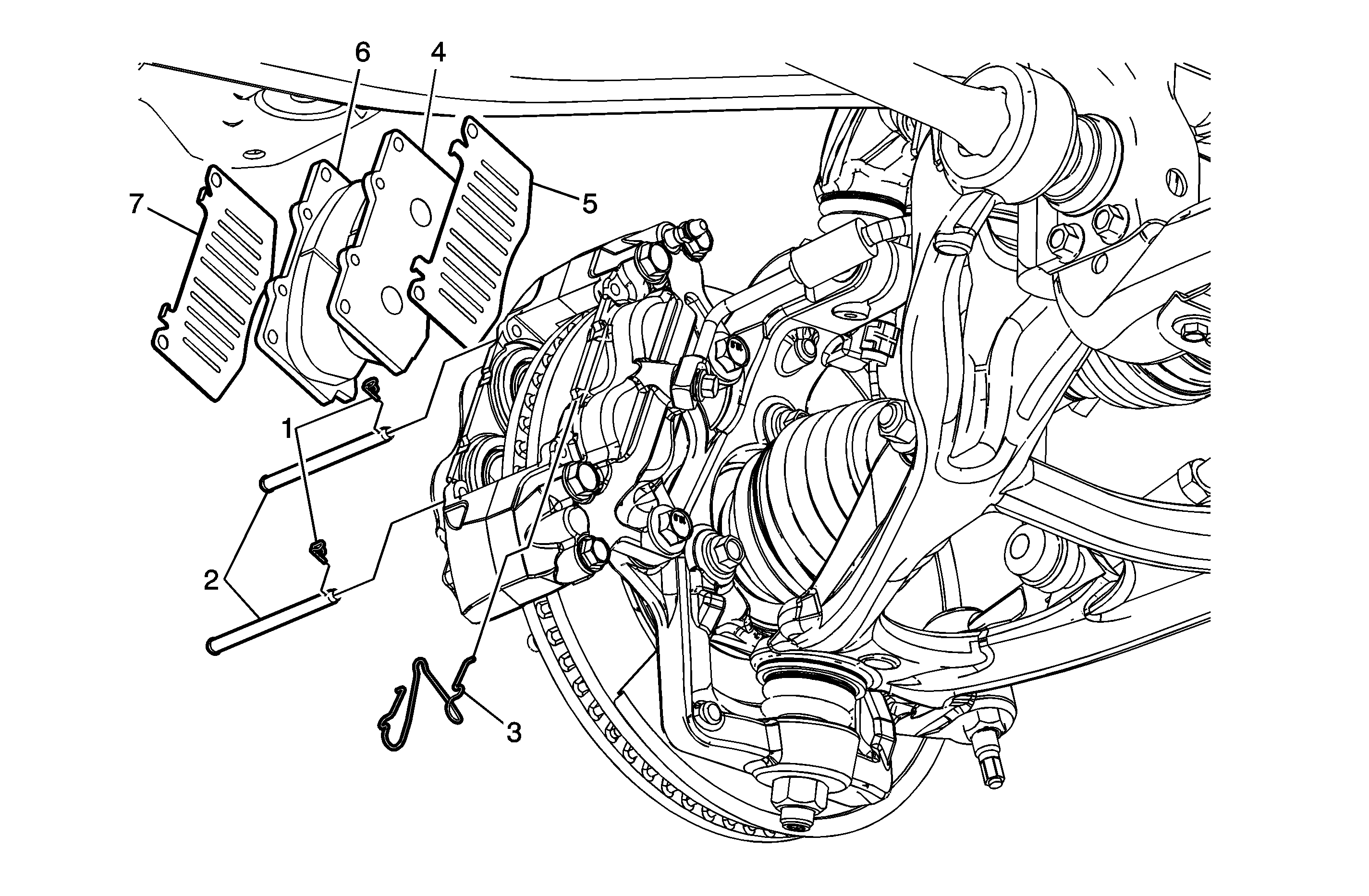 6
4
7
5
1
2
3