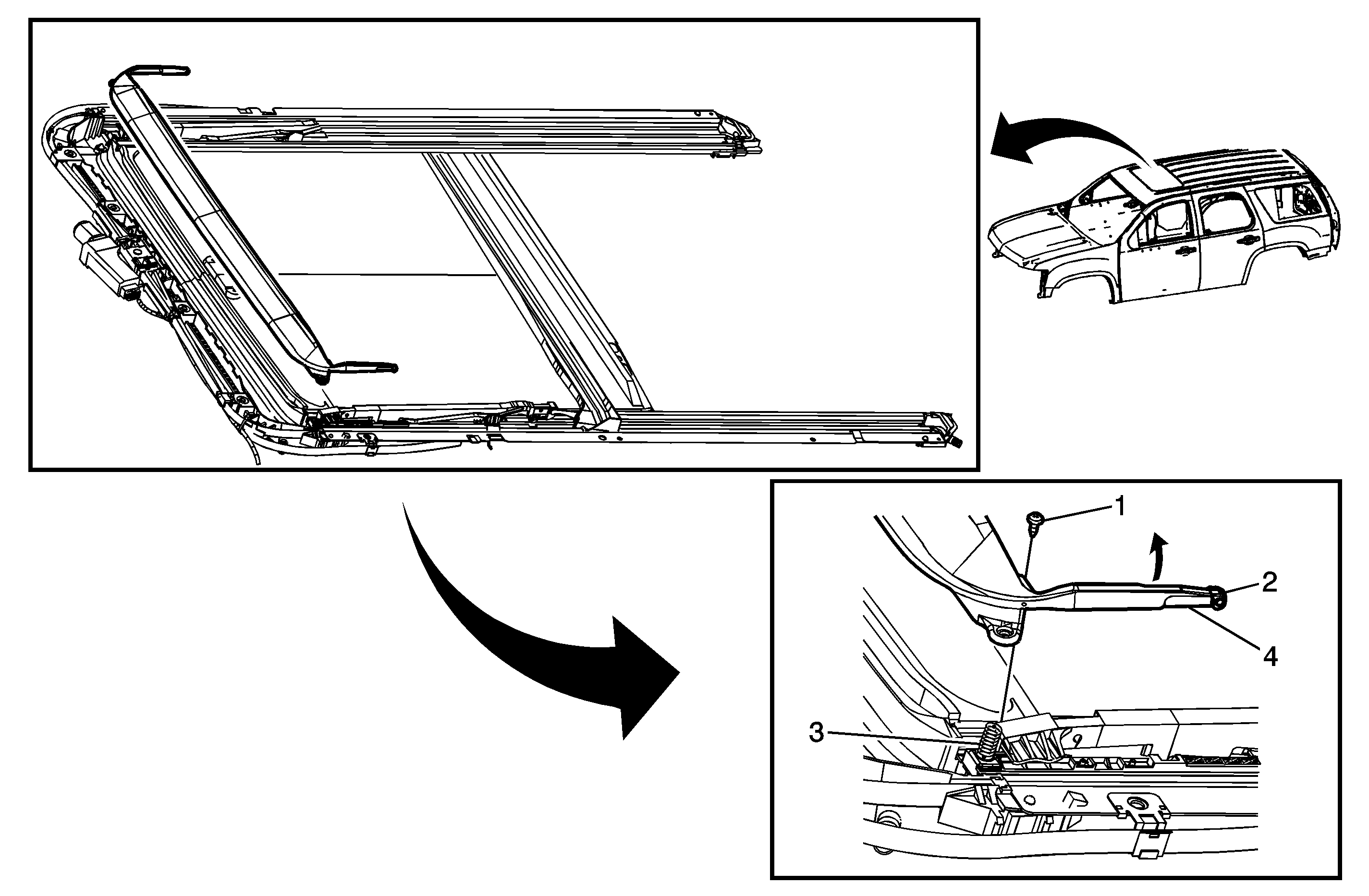 1
2
4
3