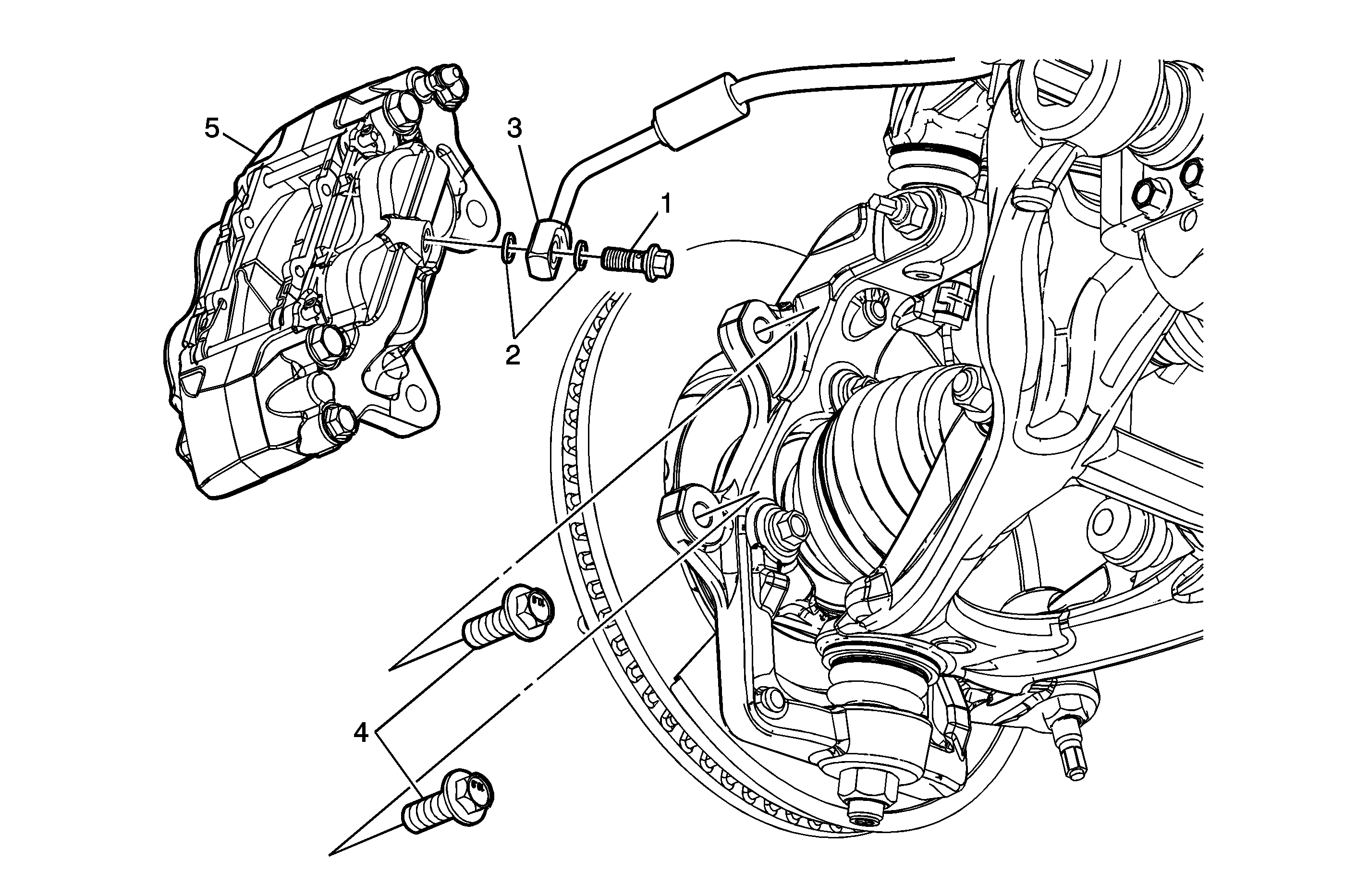 5
3
1
2
4