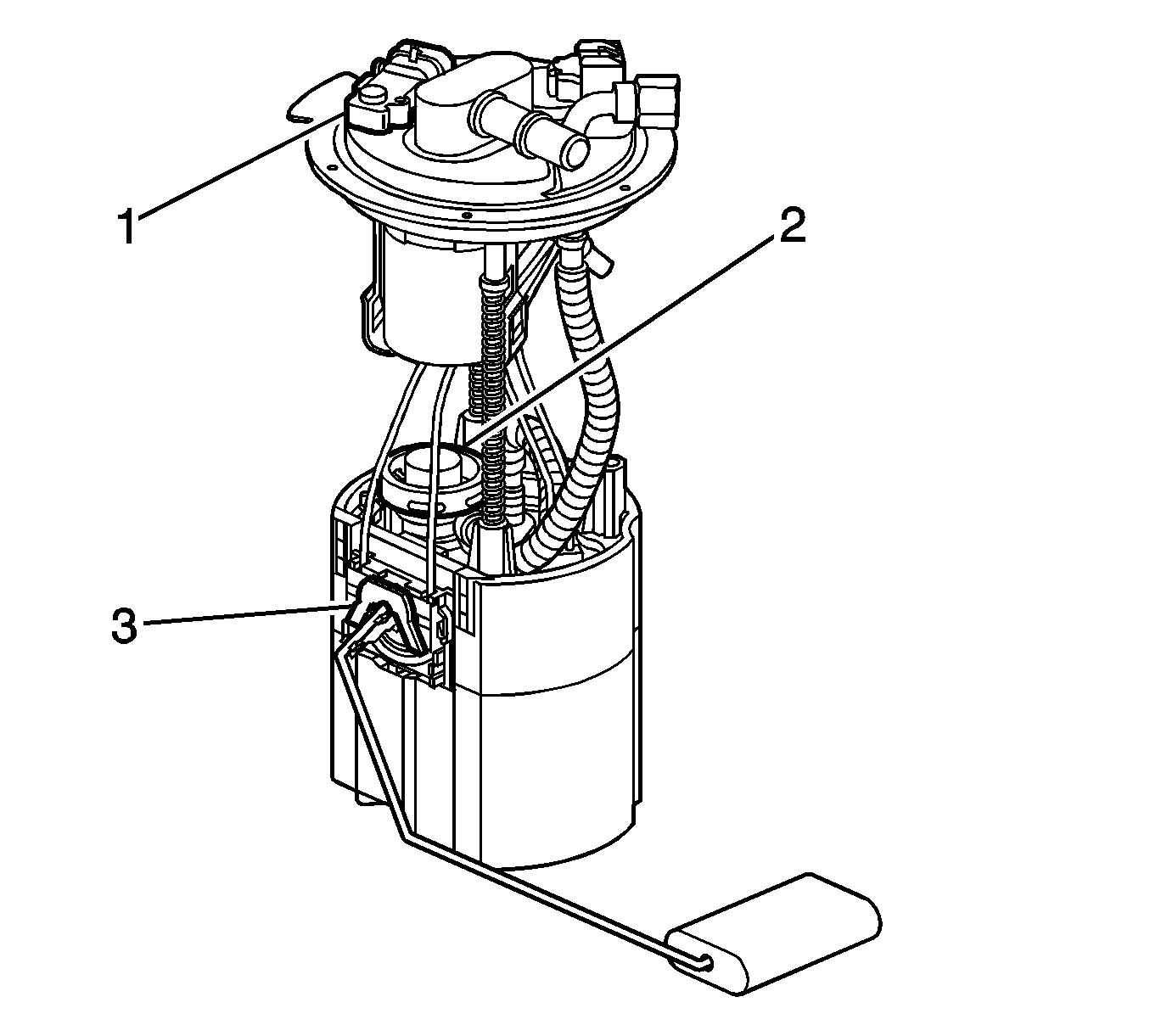 1
2
3