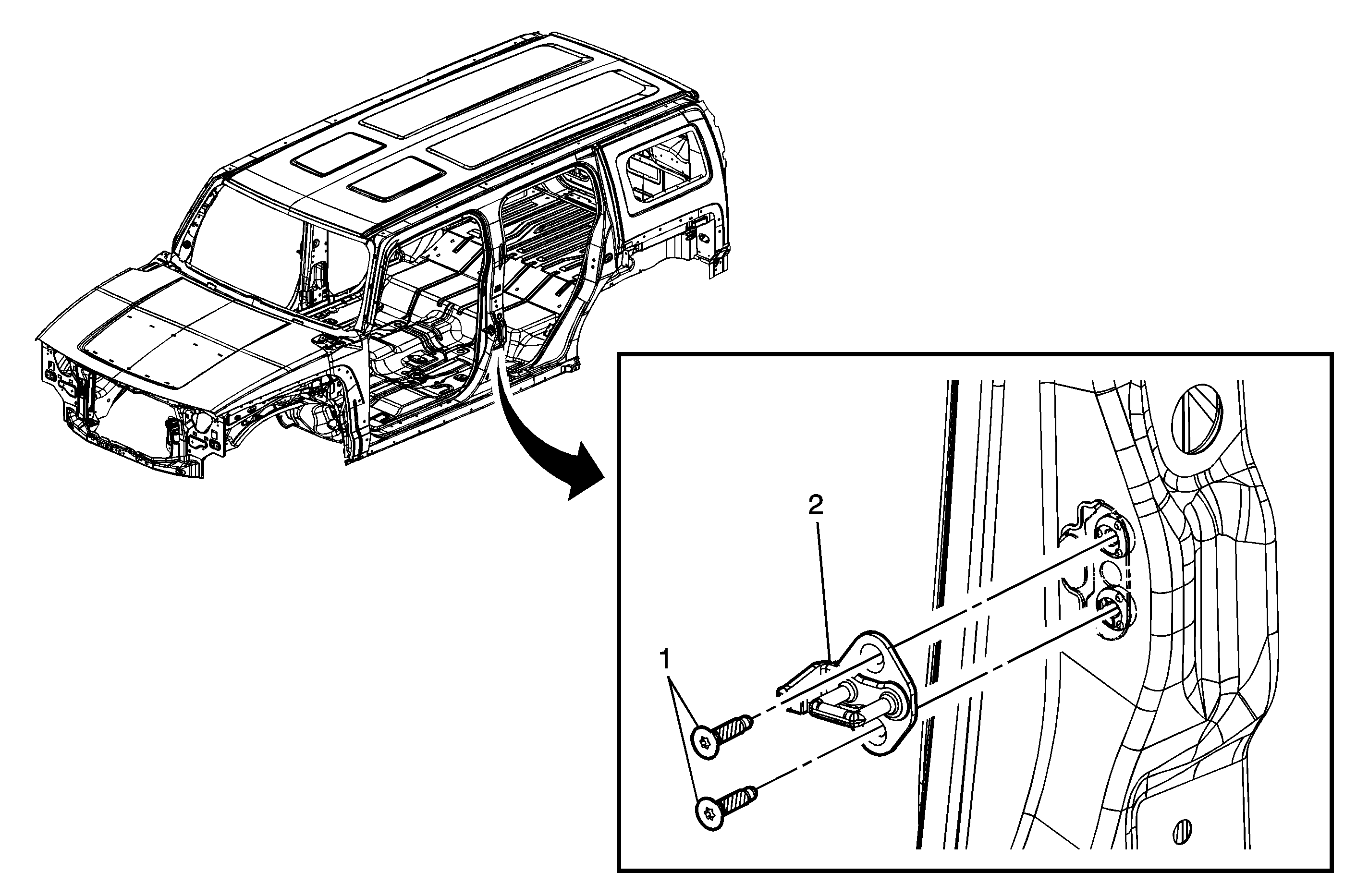 2

1