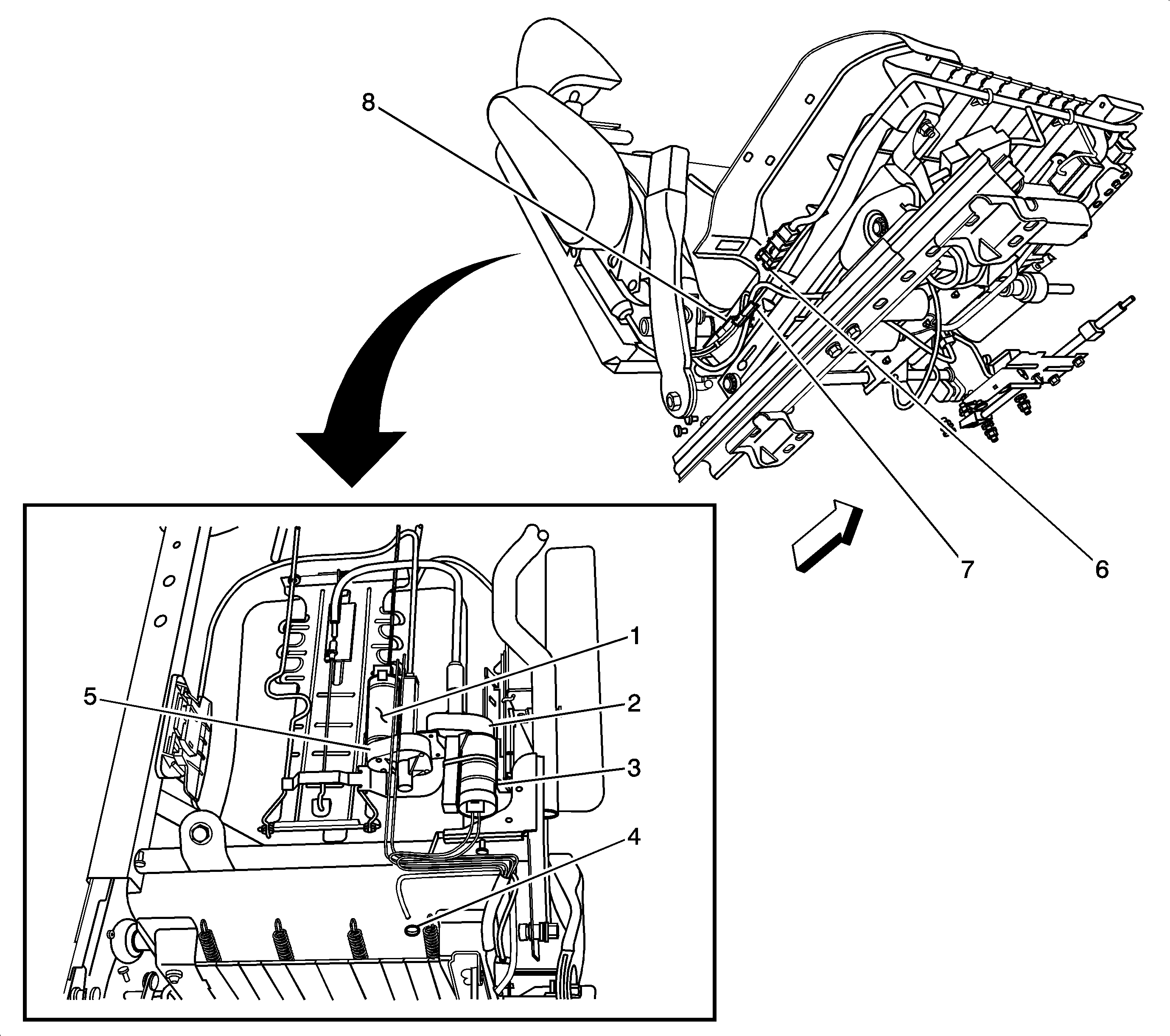 8

7

6

1

5

2

3

4