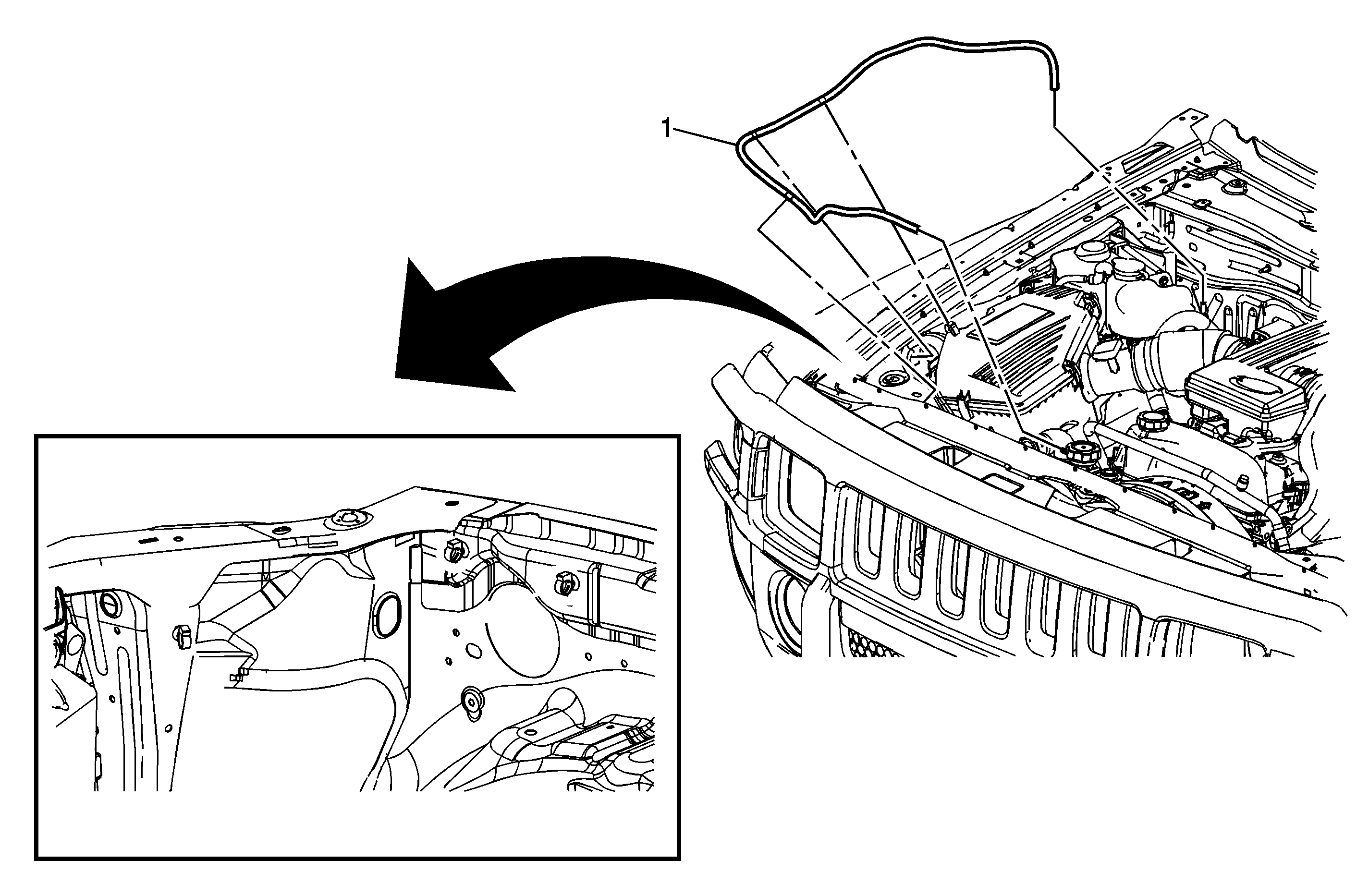 1