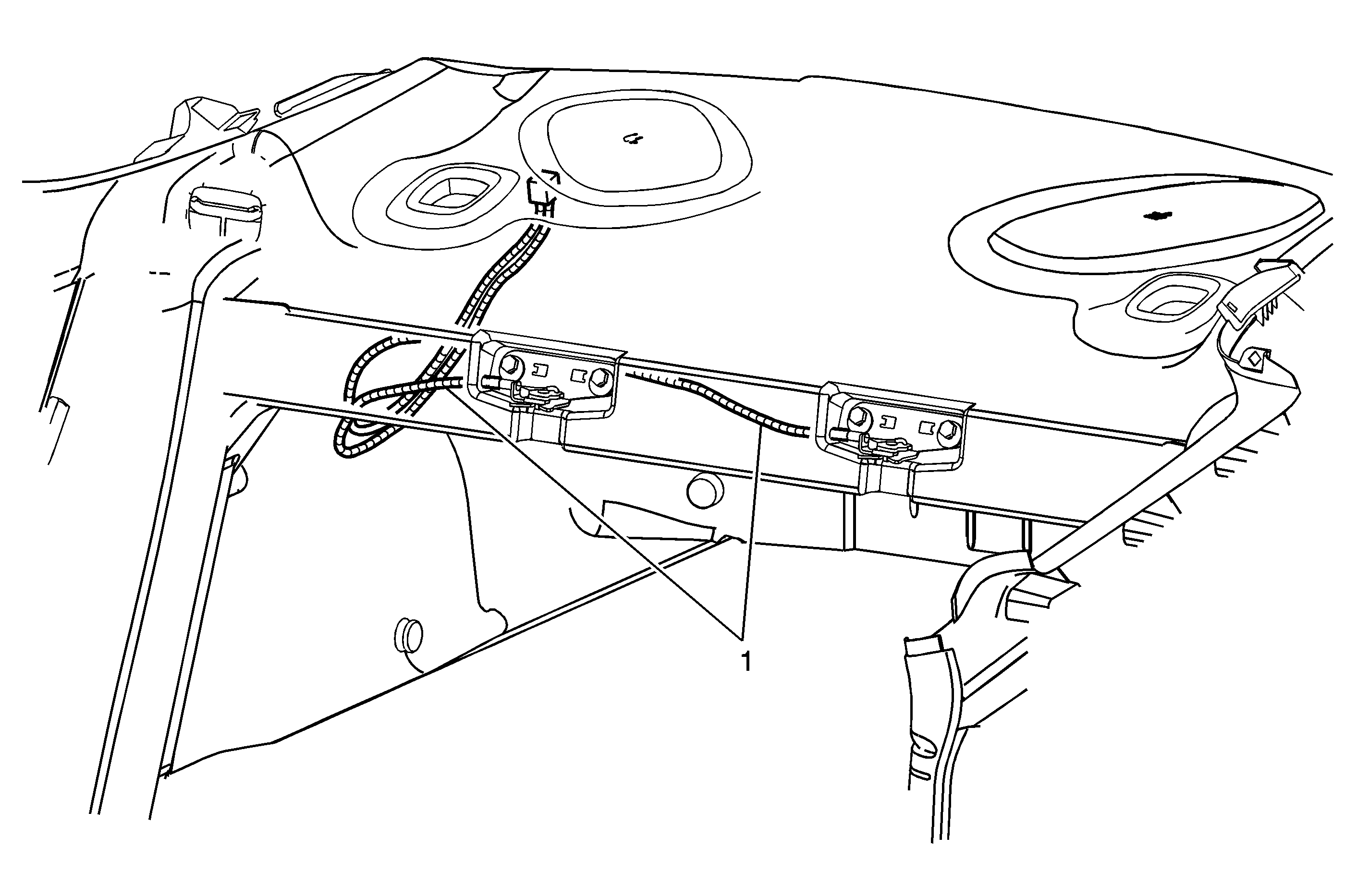 1