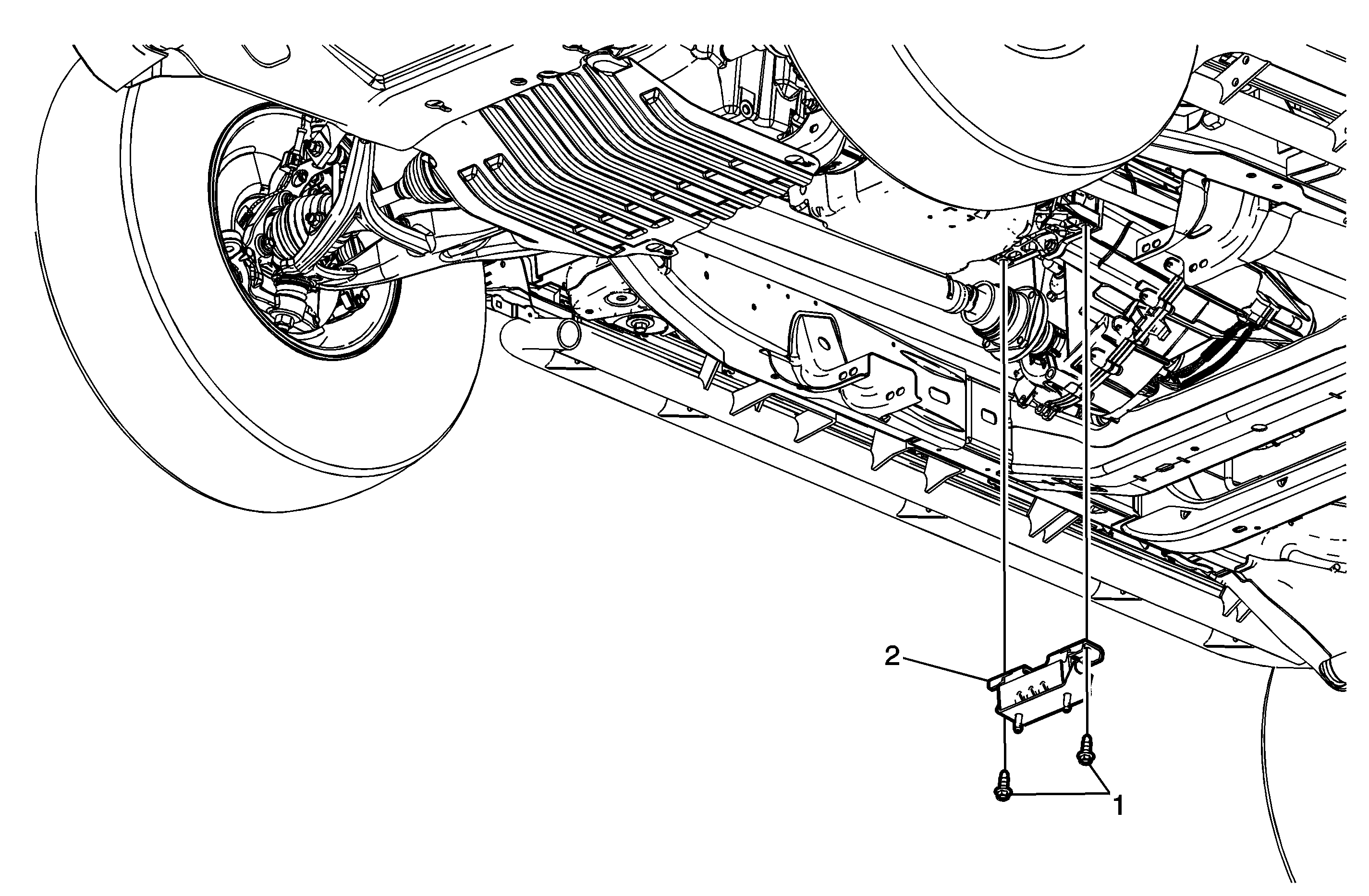 2

1