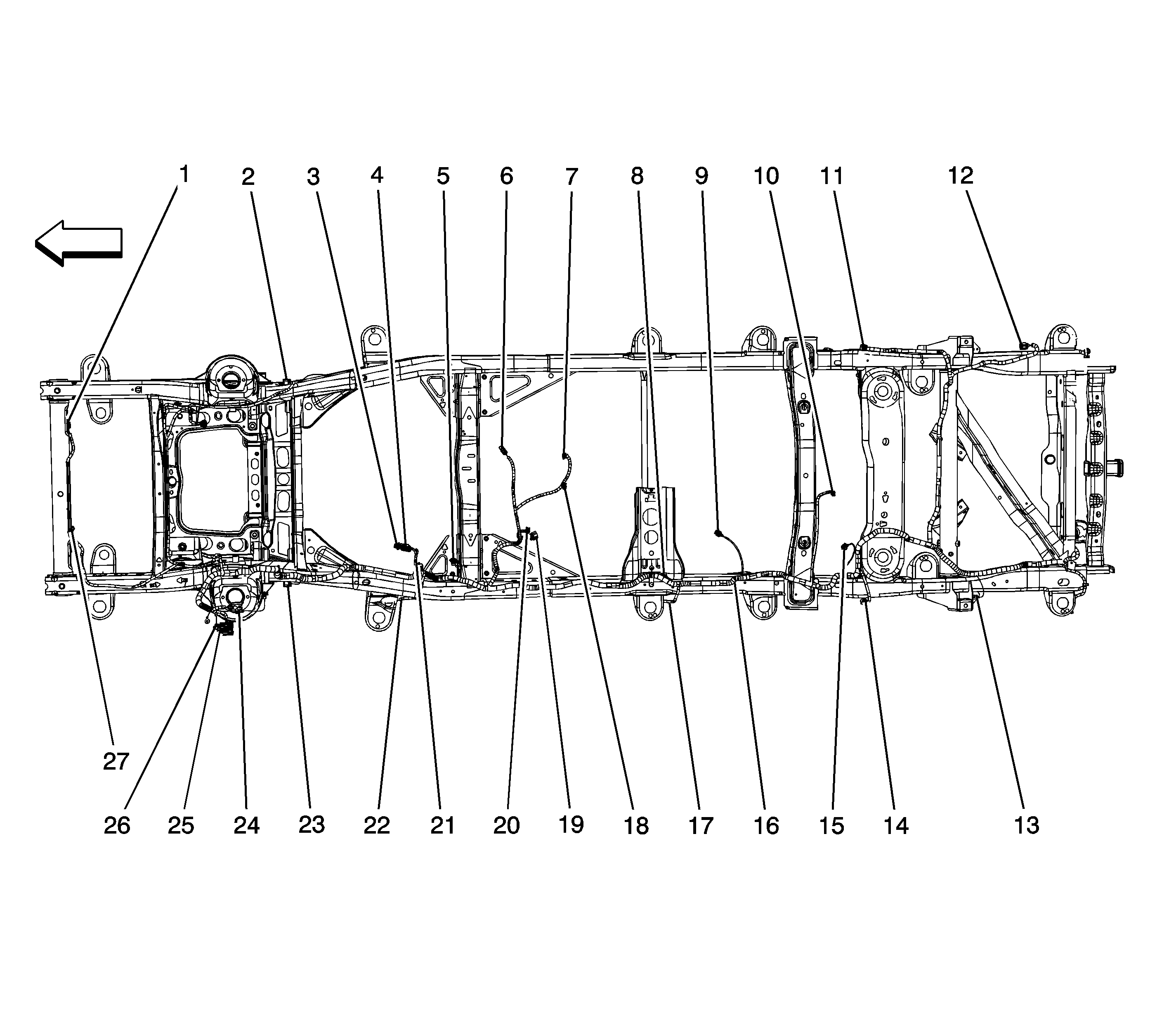 1 2 3 4 5 6 7 8 9 10 11 12

27

26 25 24 23 22 21 20 19 18 17 16 15 14 13