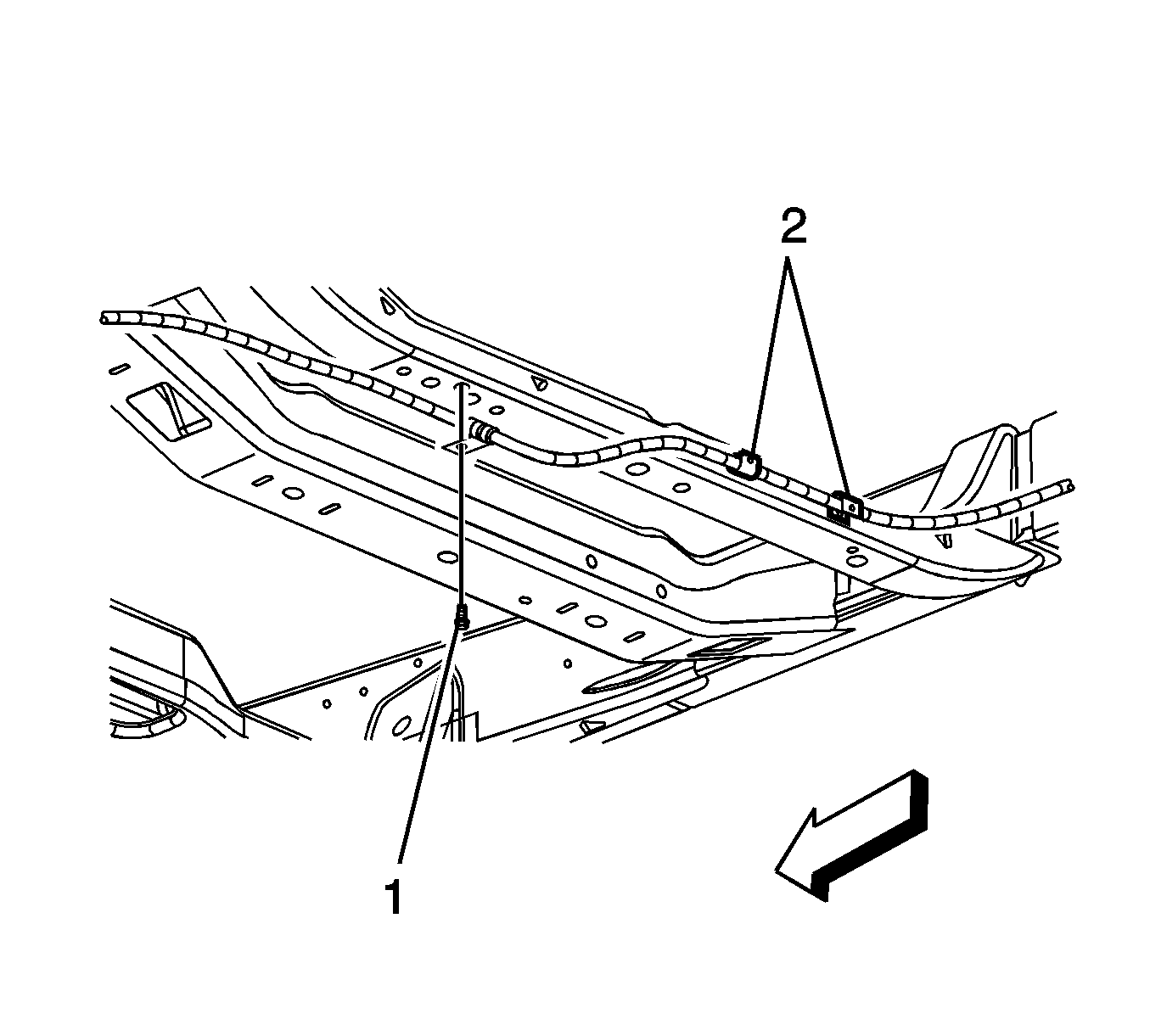 2

1