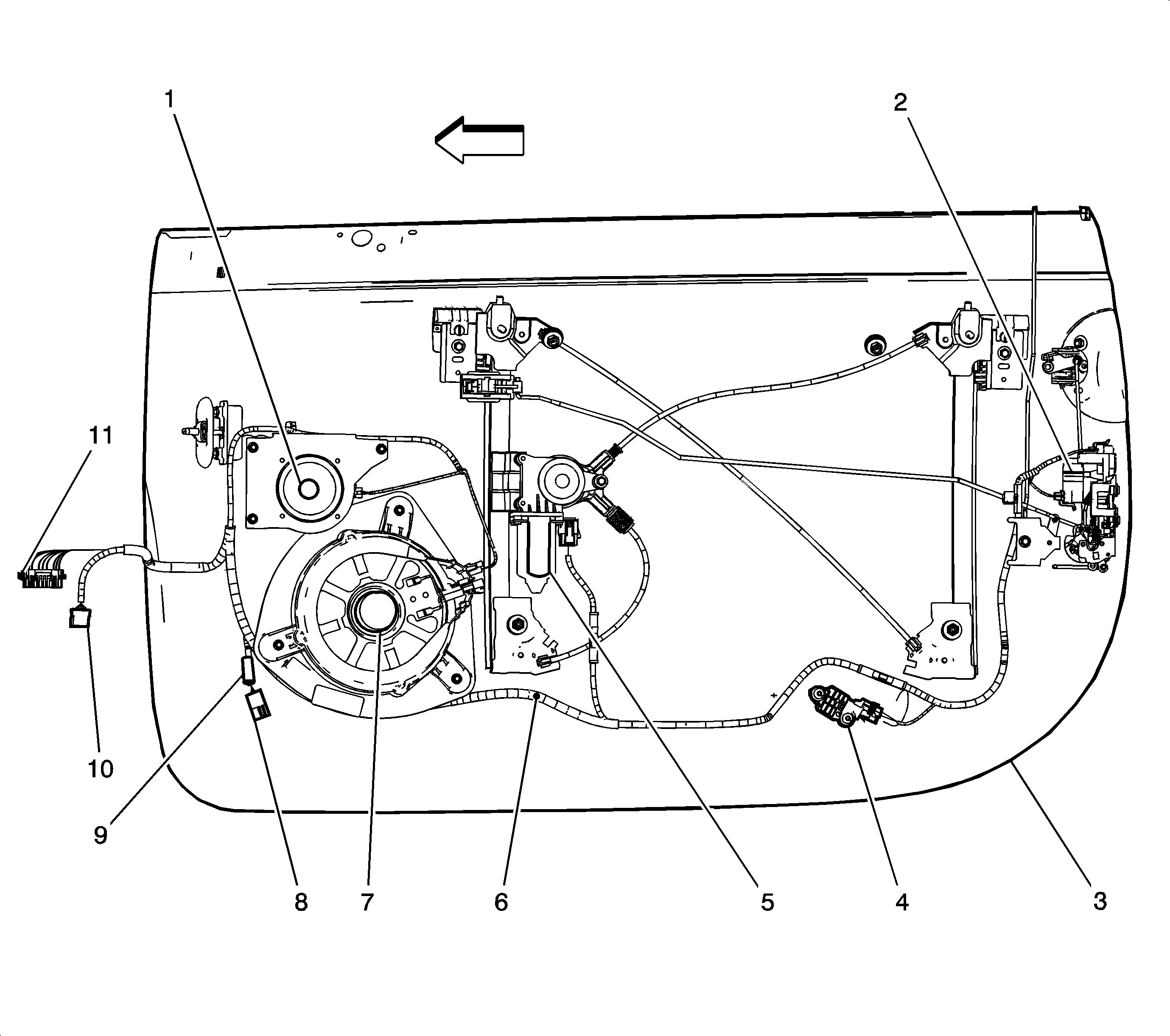 1
2
11
10
9
8
7
6
5
4
3