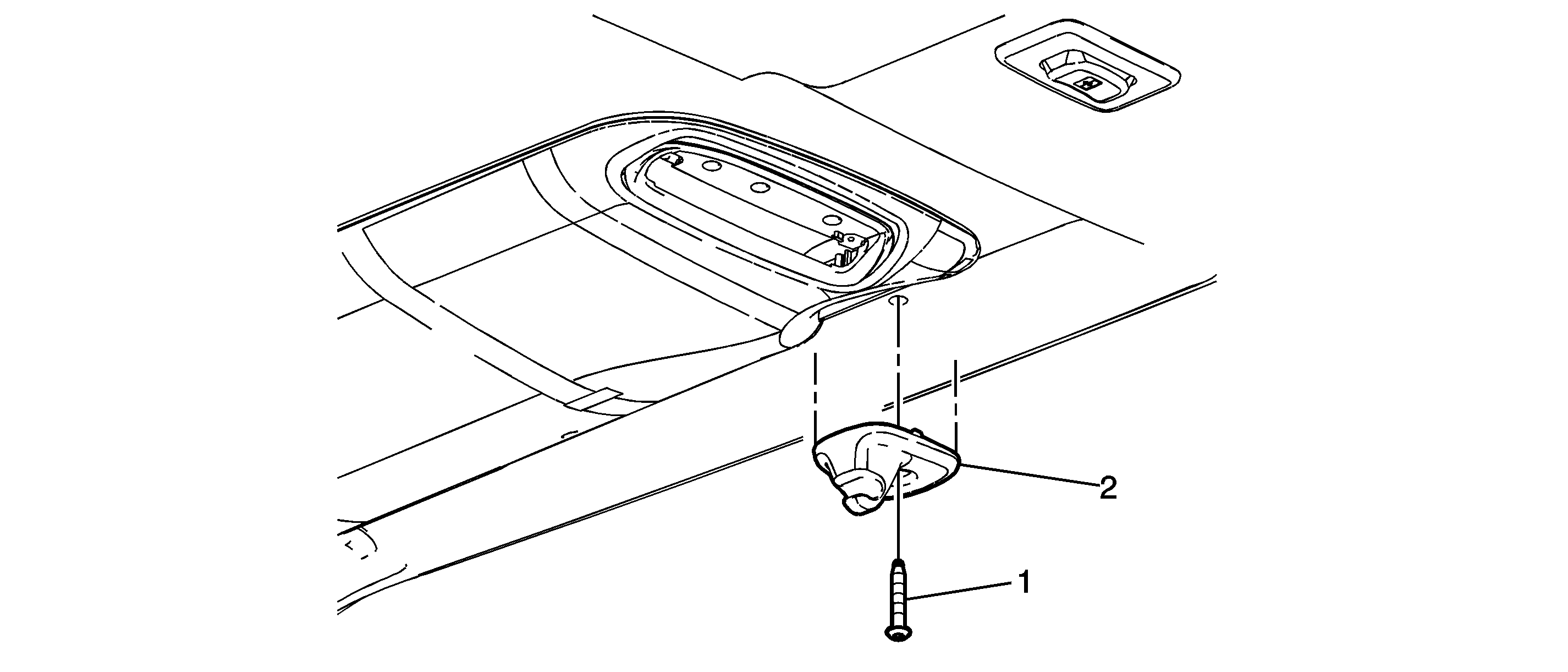 2

1