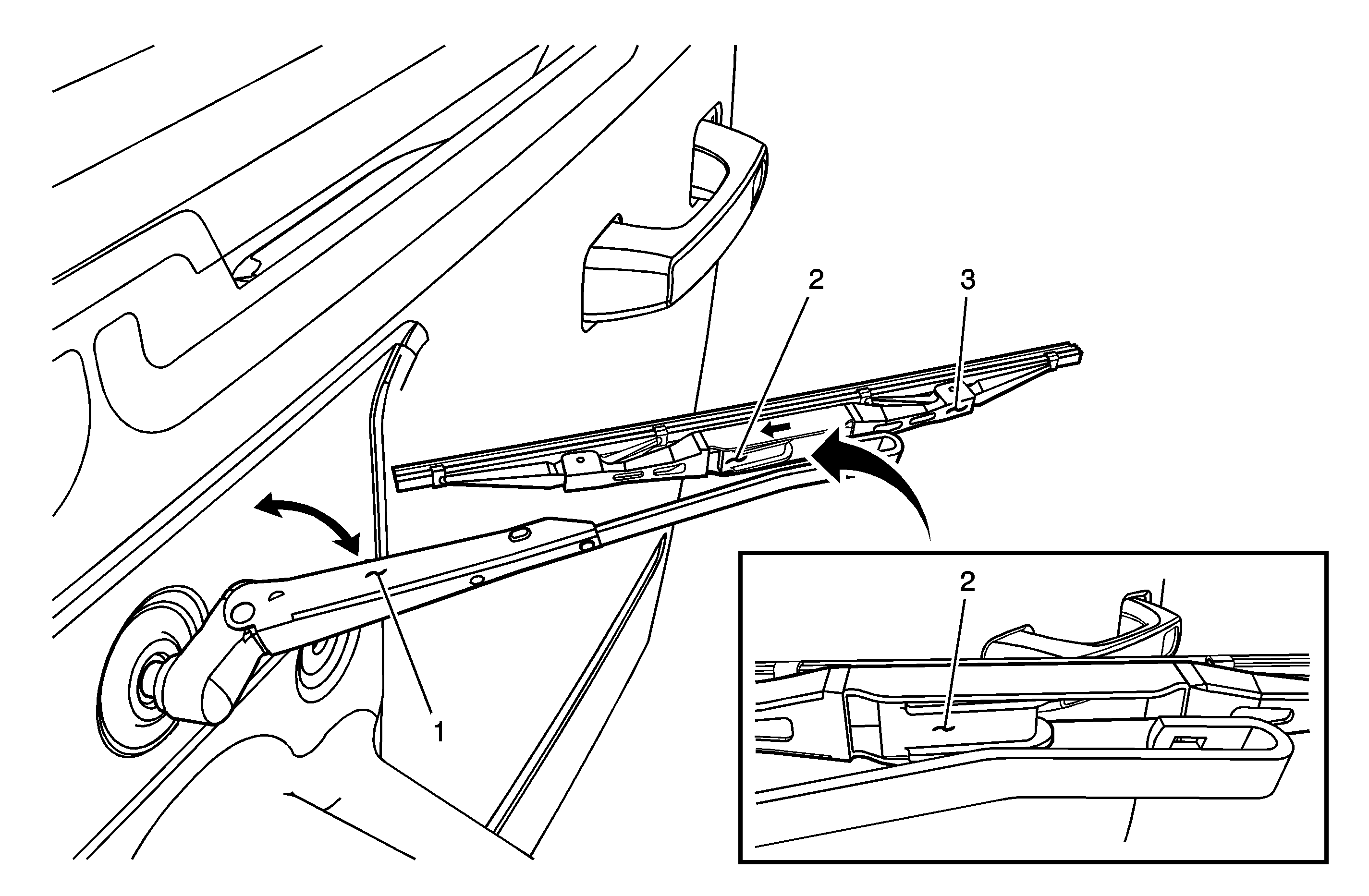 2
3
1
2