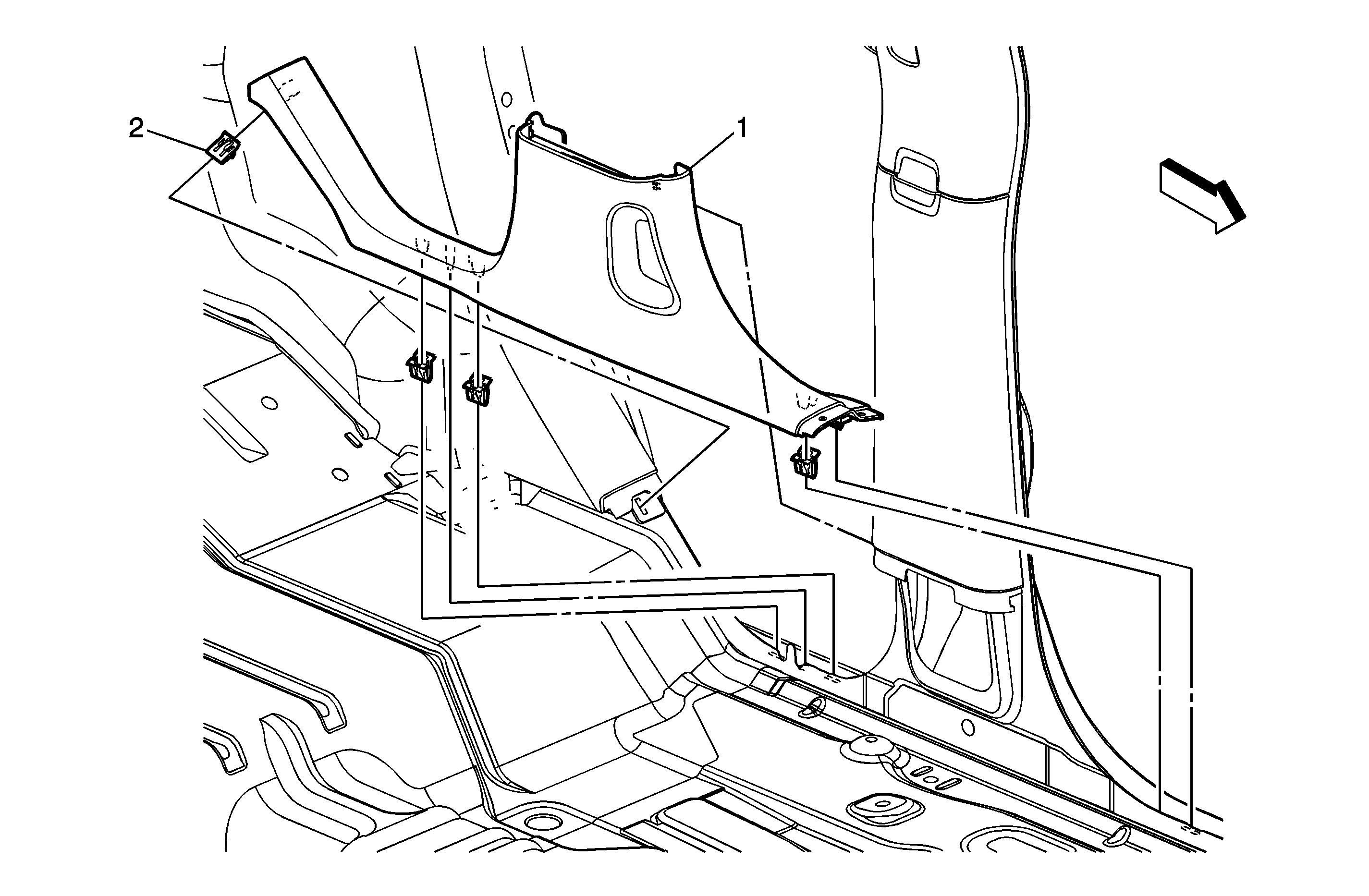 2

1