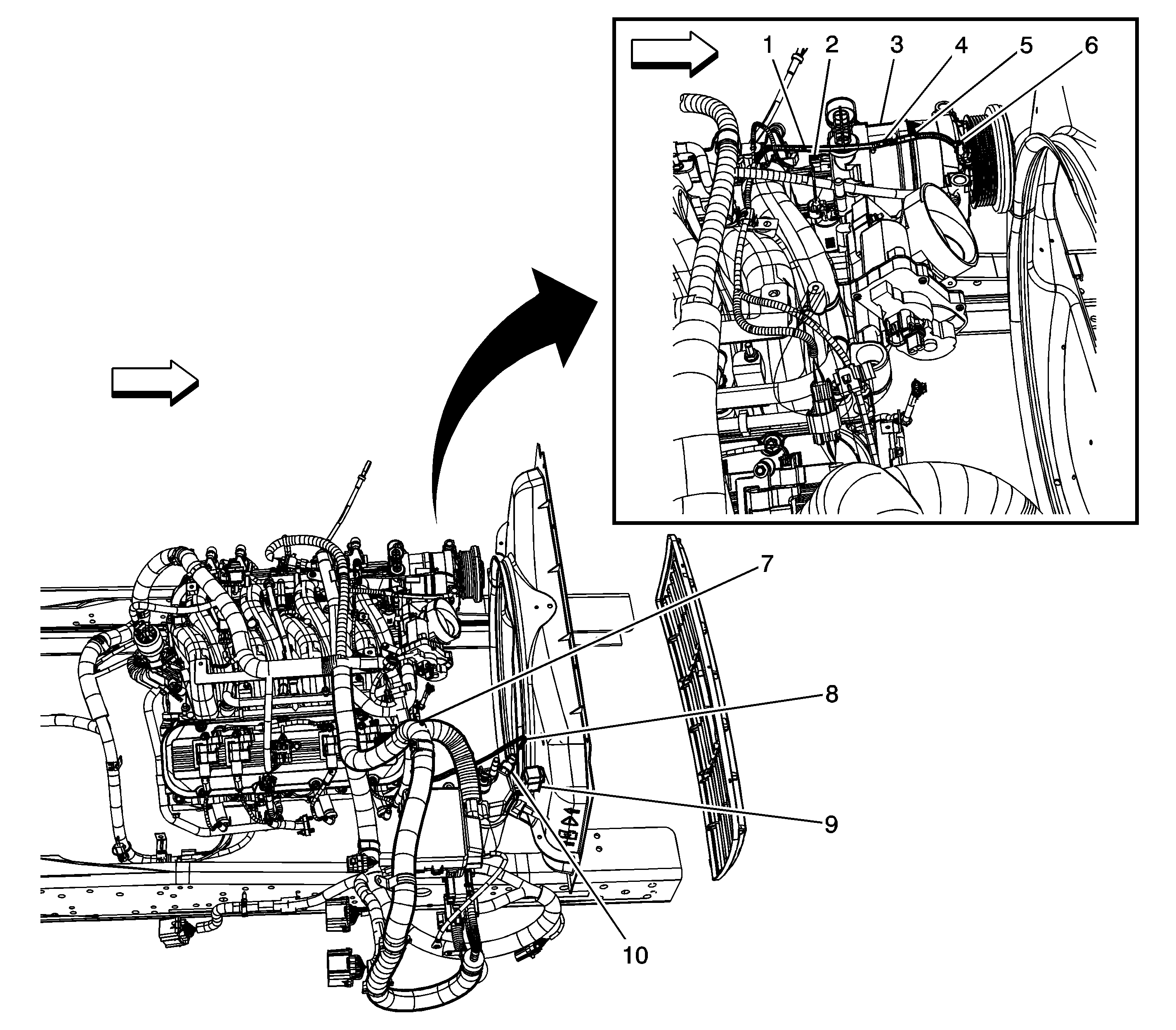 1
2
3
4
5
6
7
8
9
10