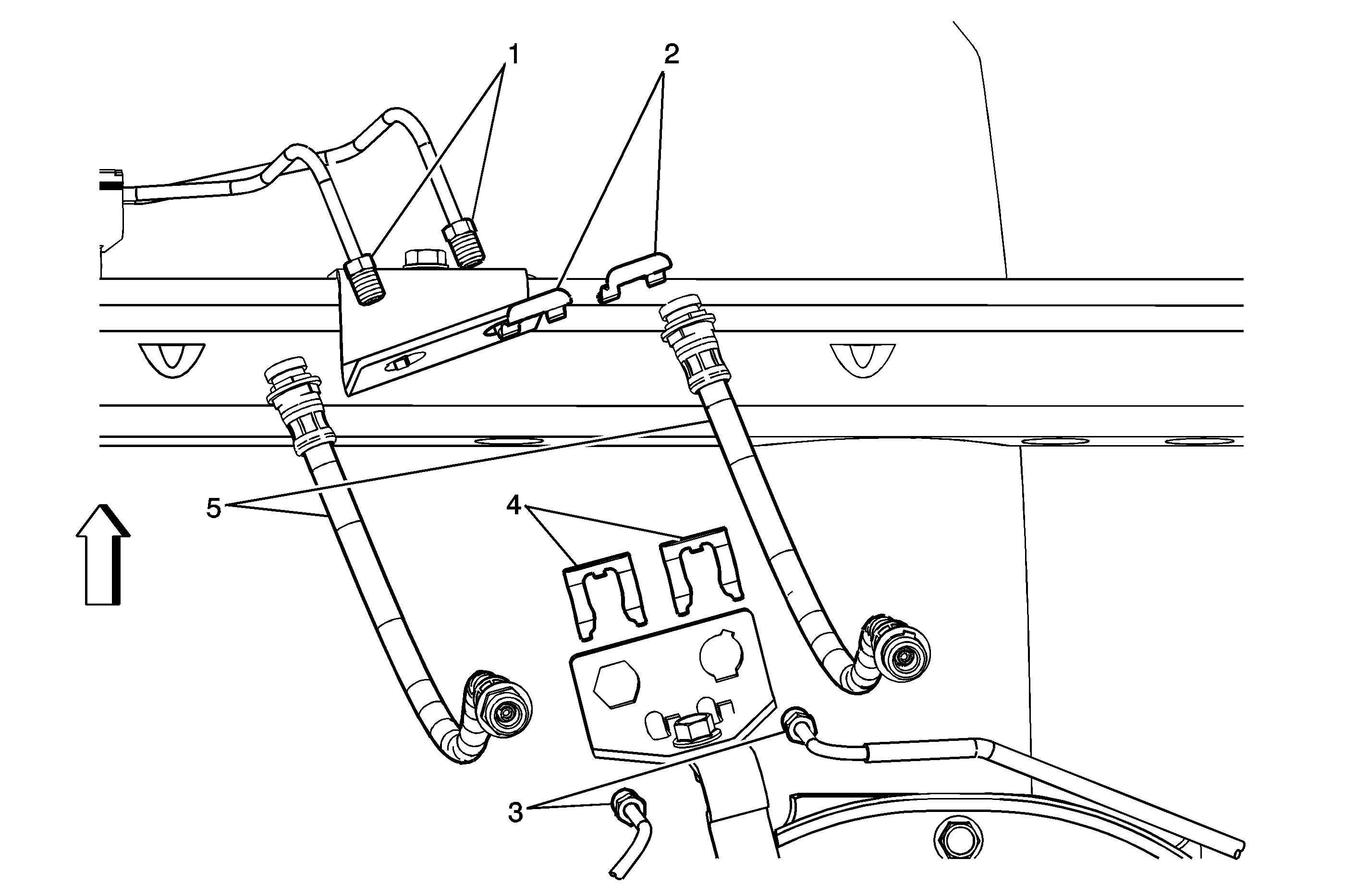 1
2
5
4
3