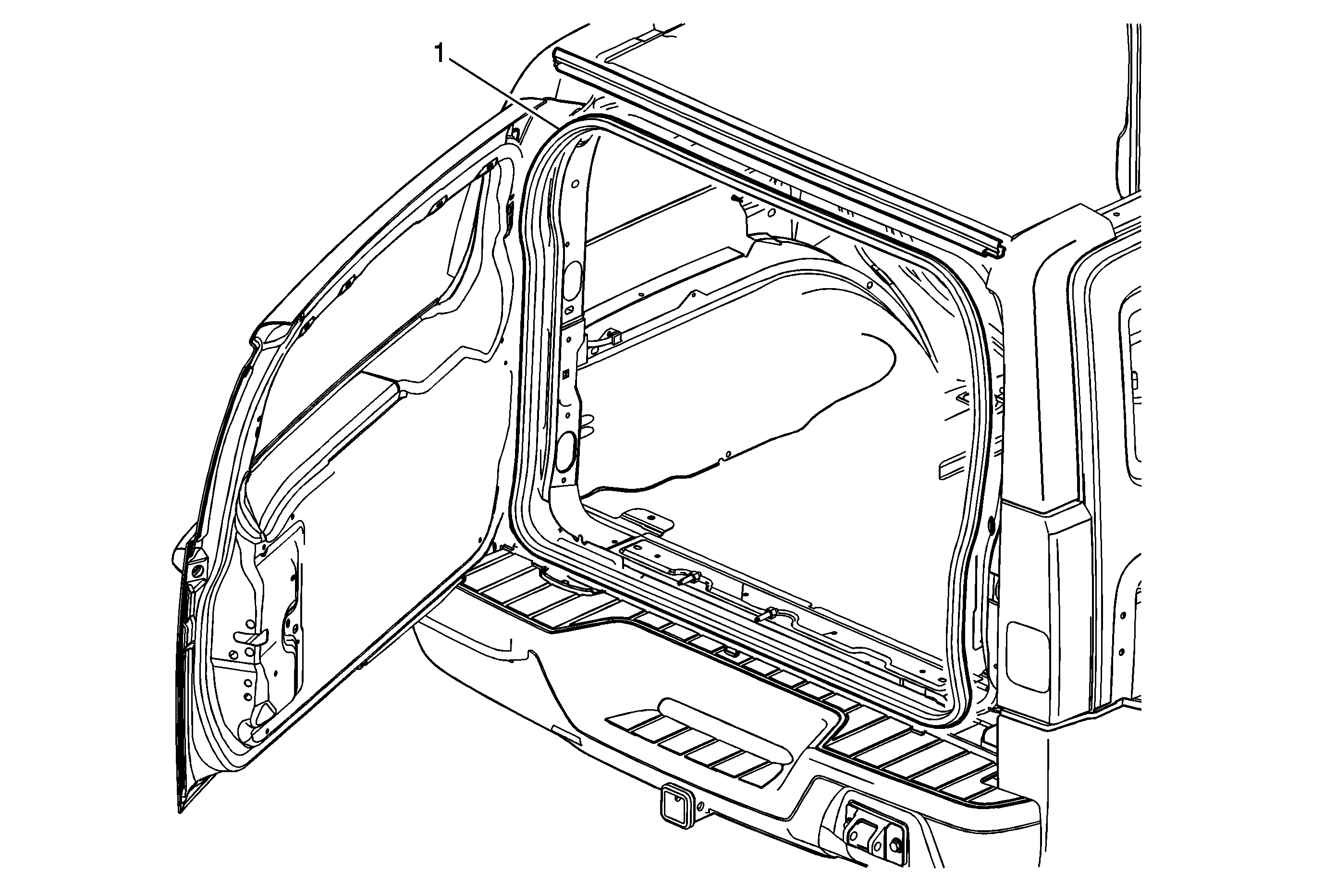 1