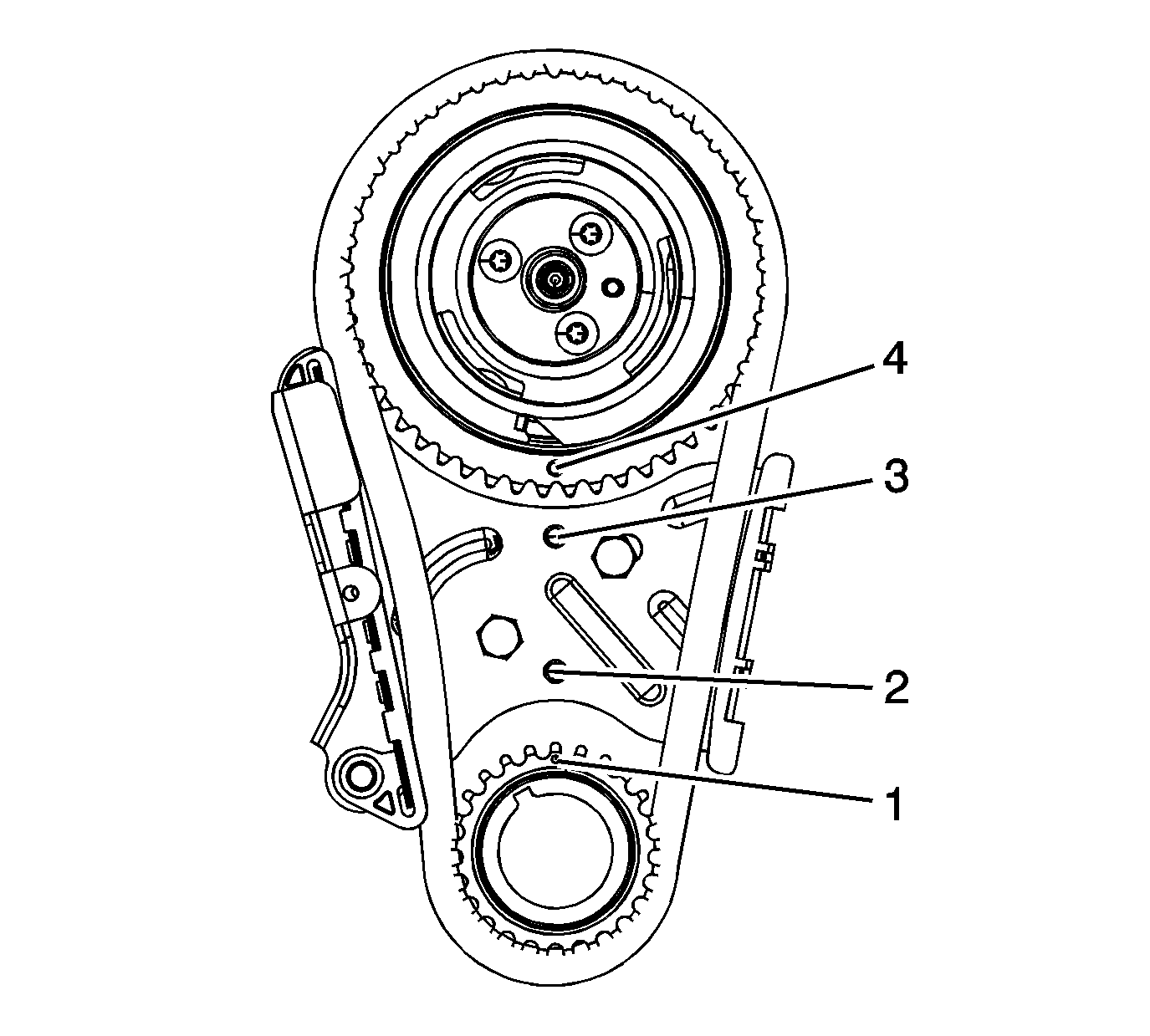 4
3
2
1