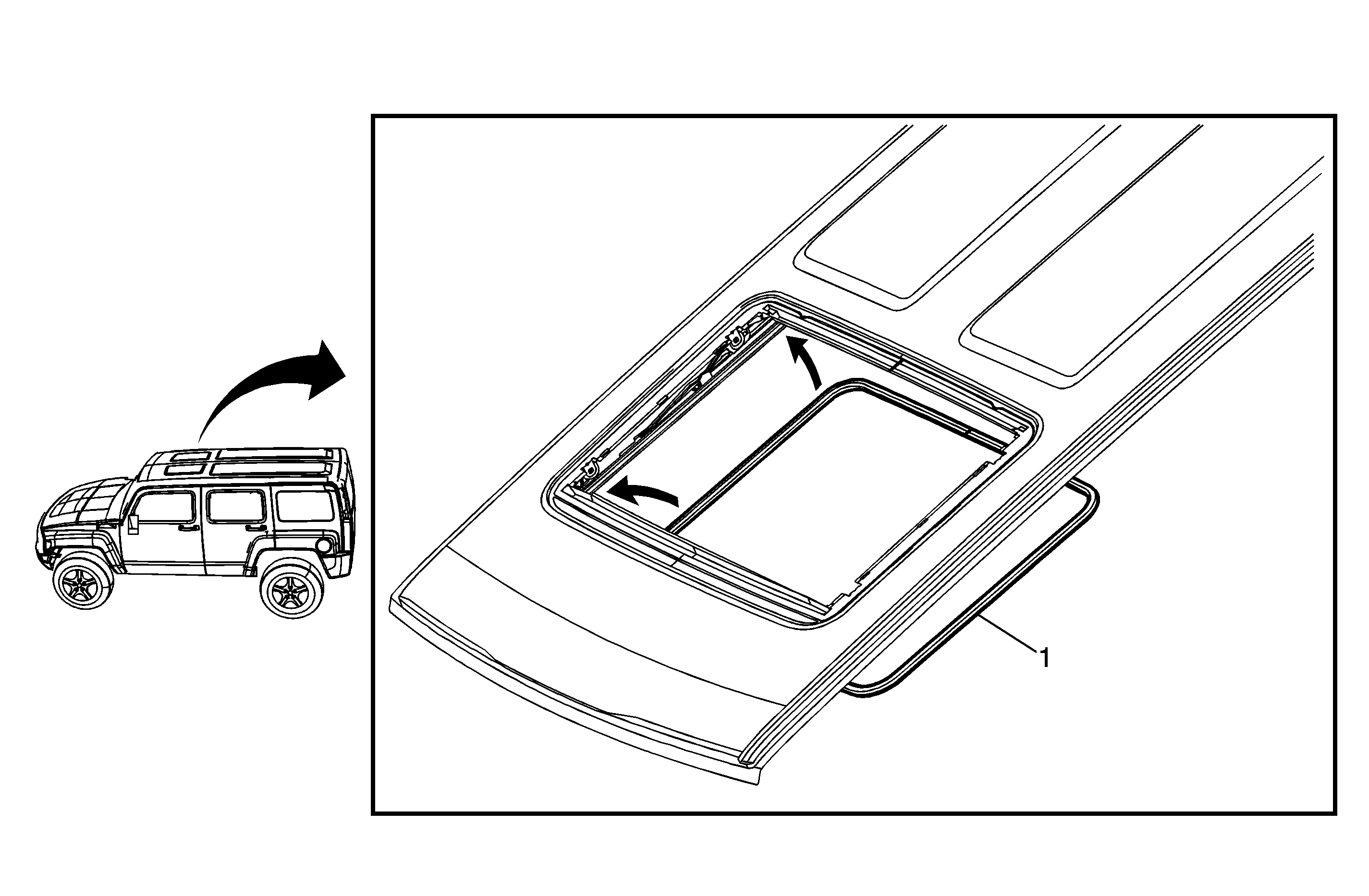 1