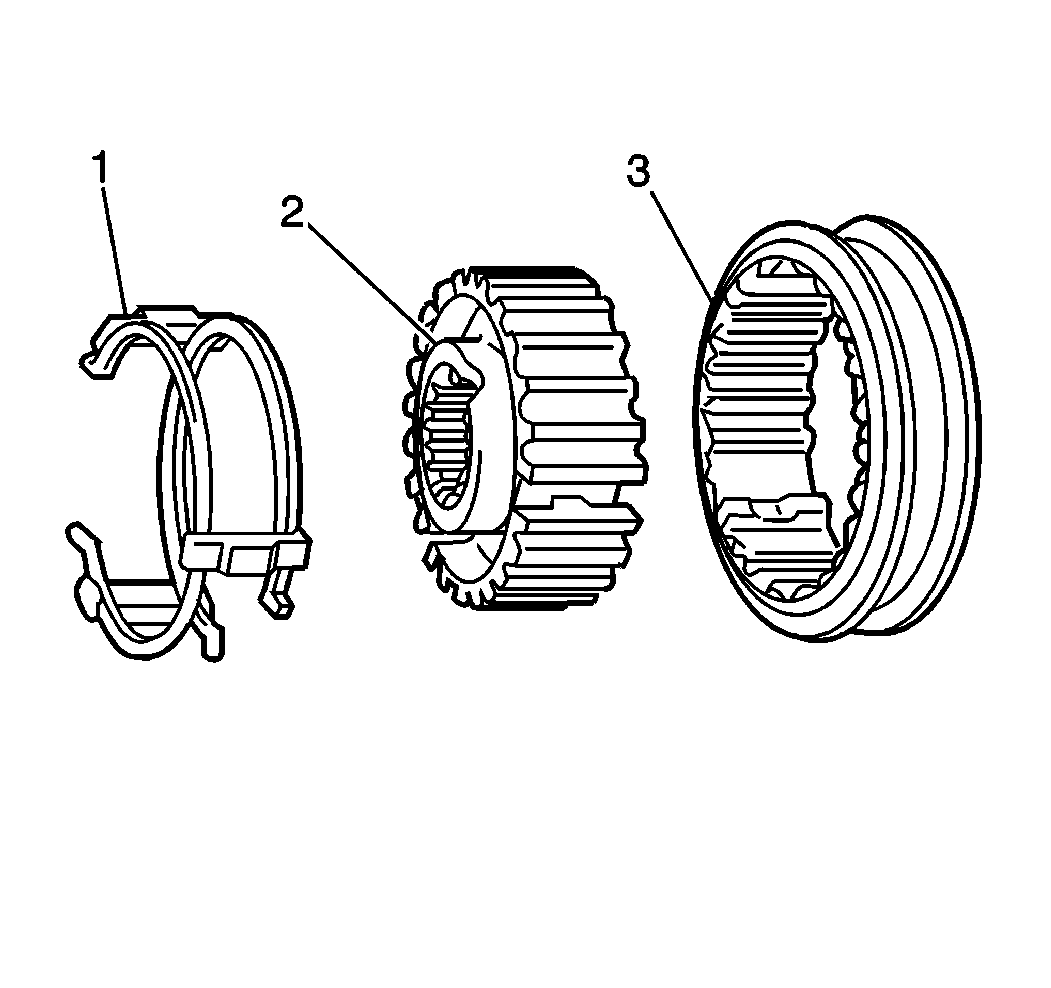 1
2
3