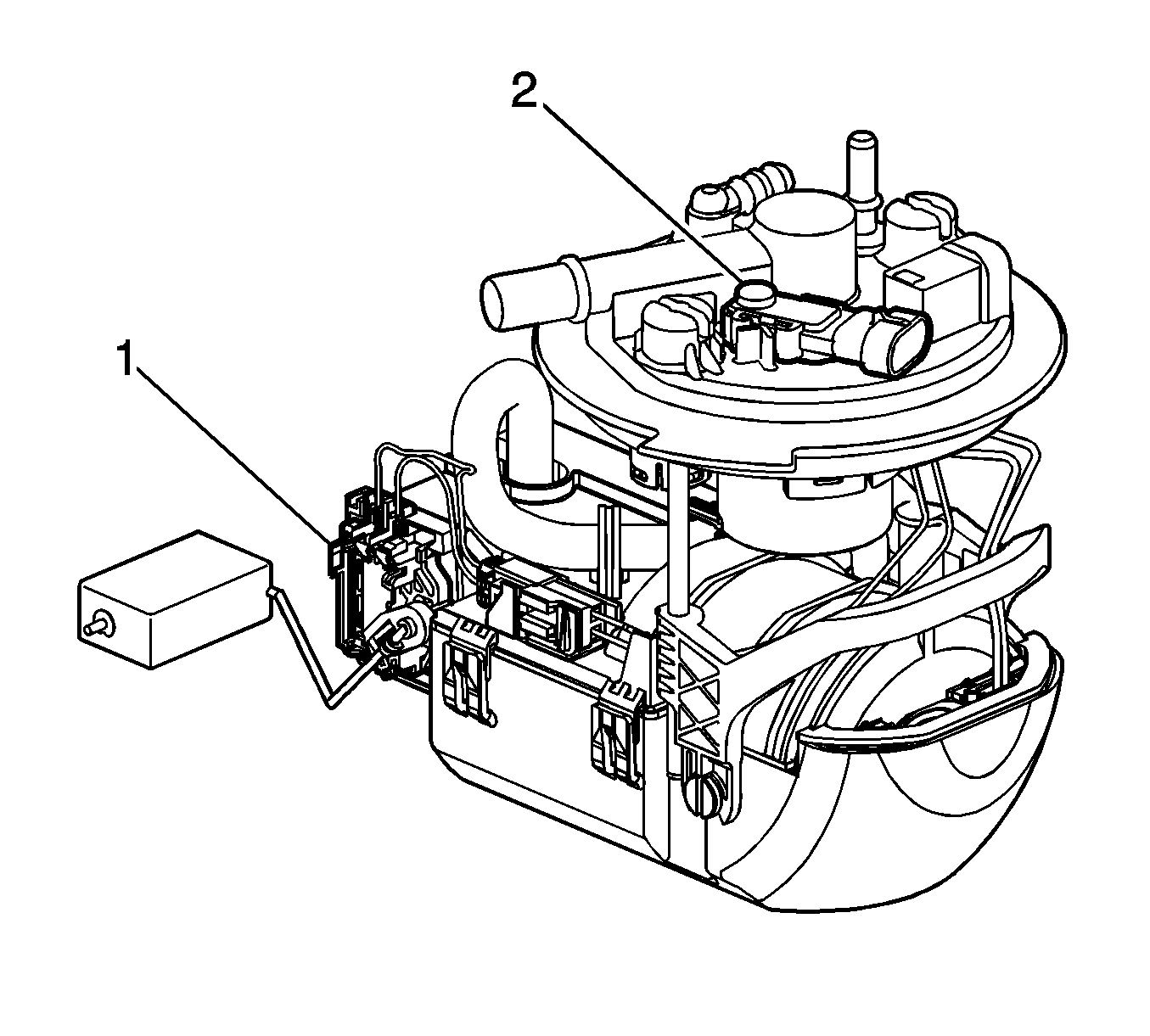 2

1