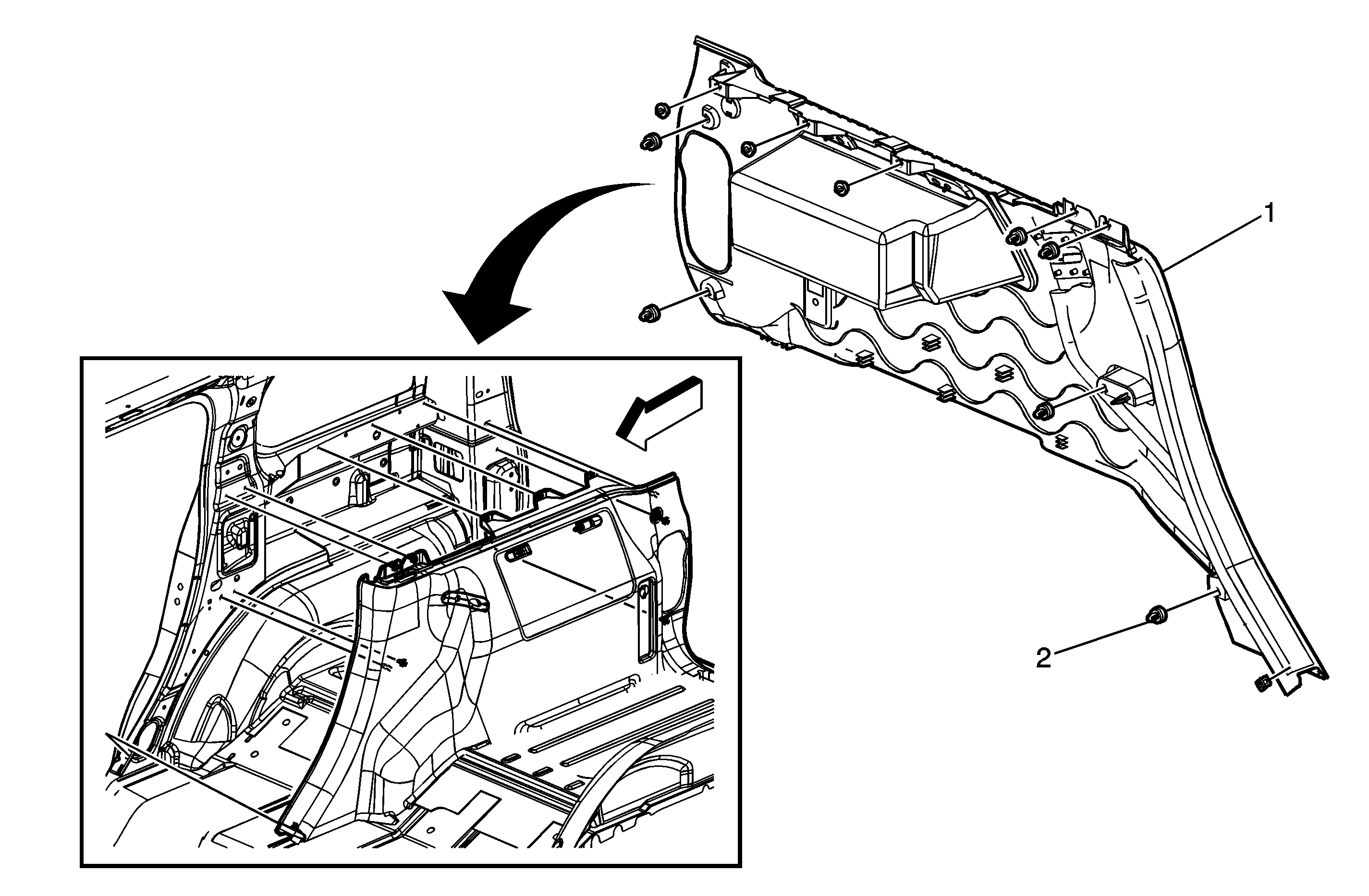 1

2