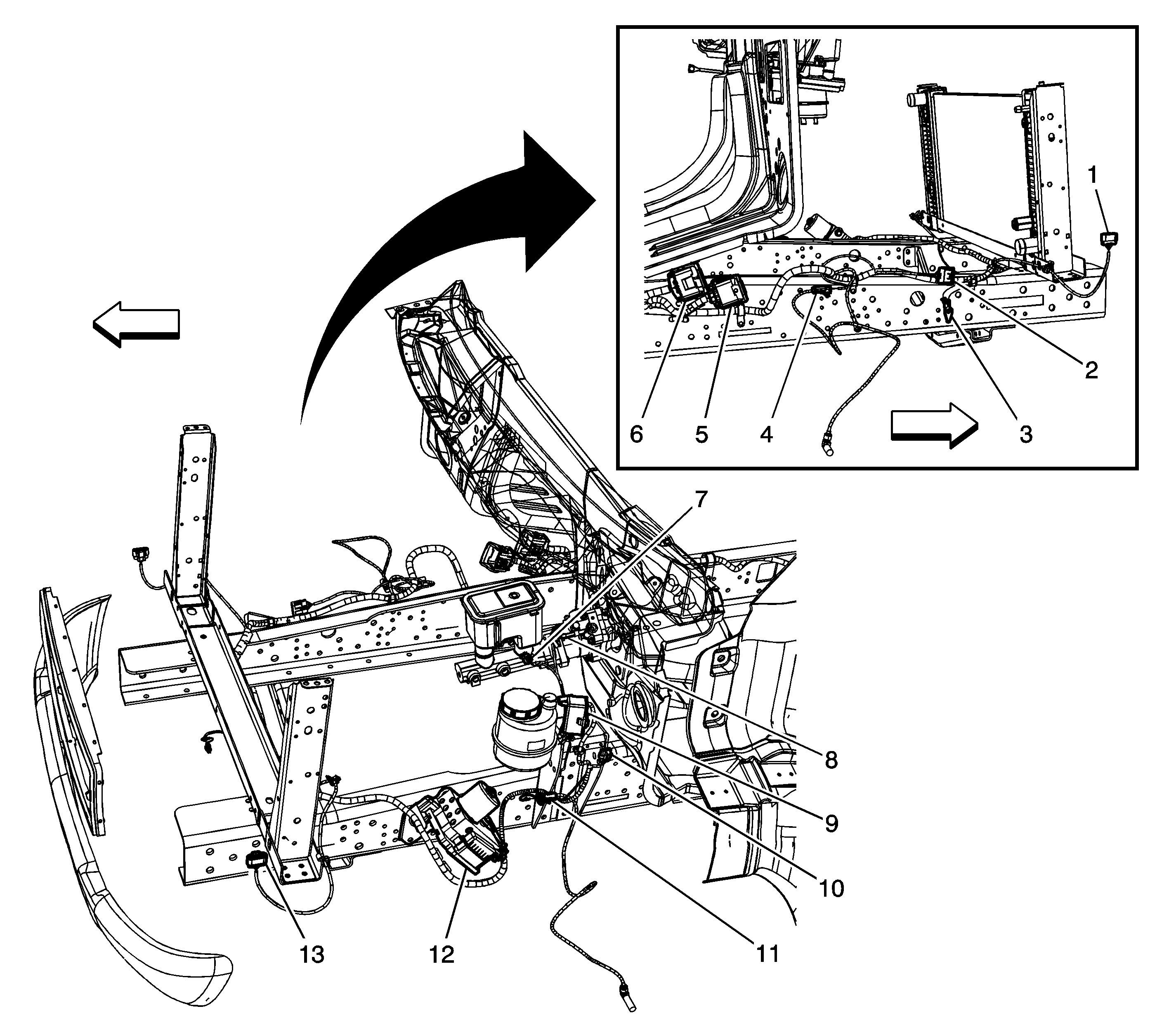 1
2
3
4
5
6
7
8
9
10
11
12
13