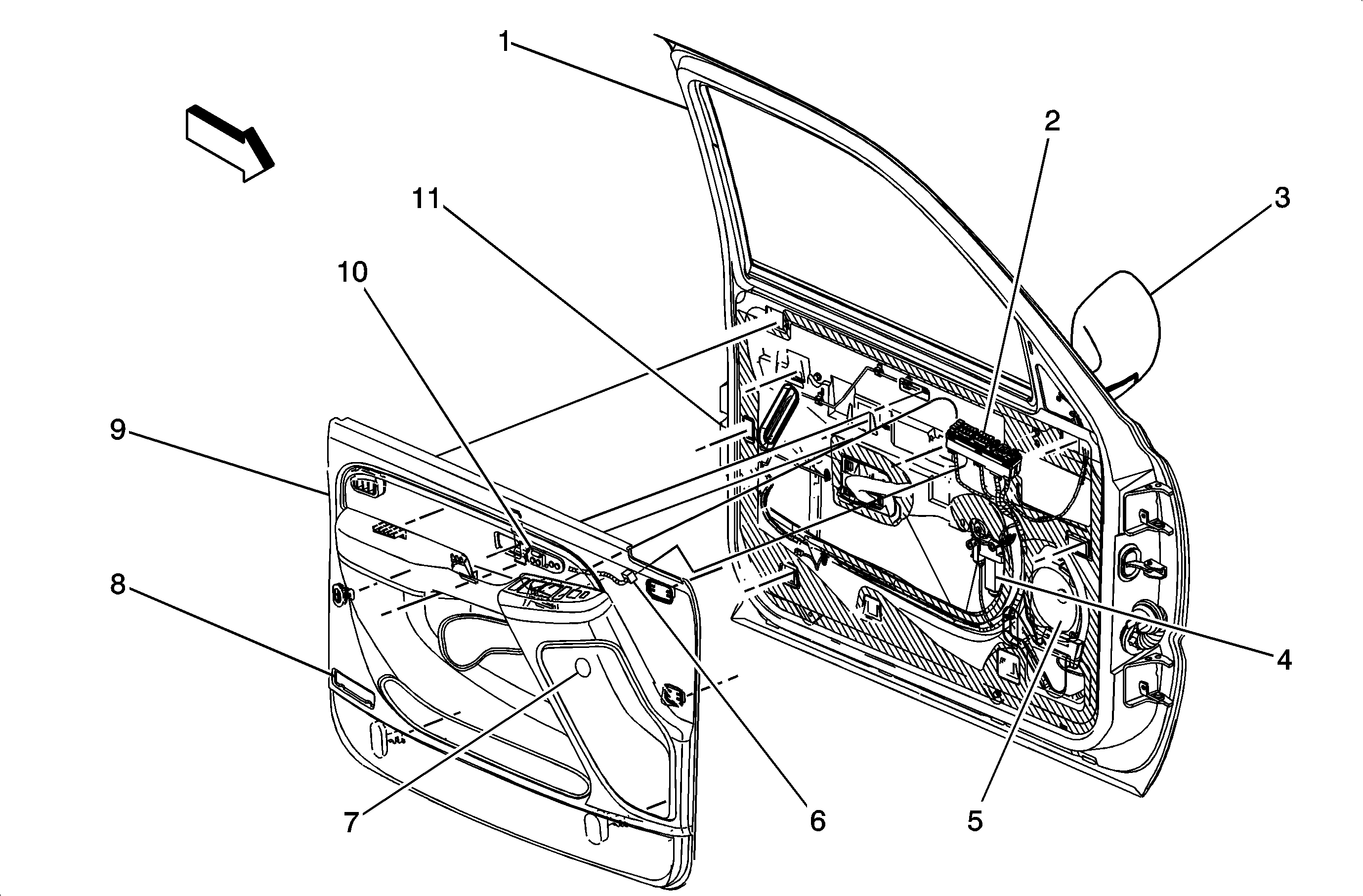 1
2
3
11
10
9
8
4
7
6
5