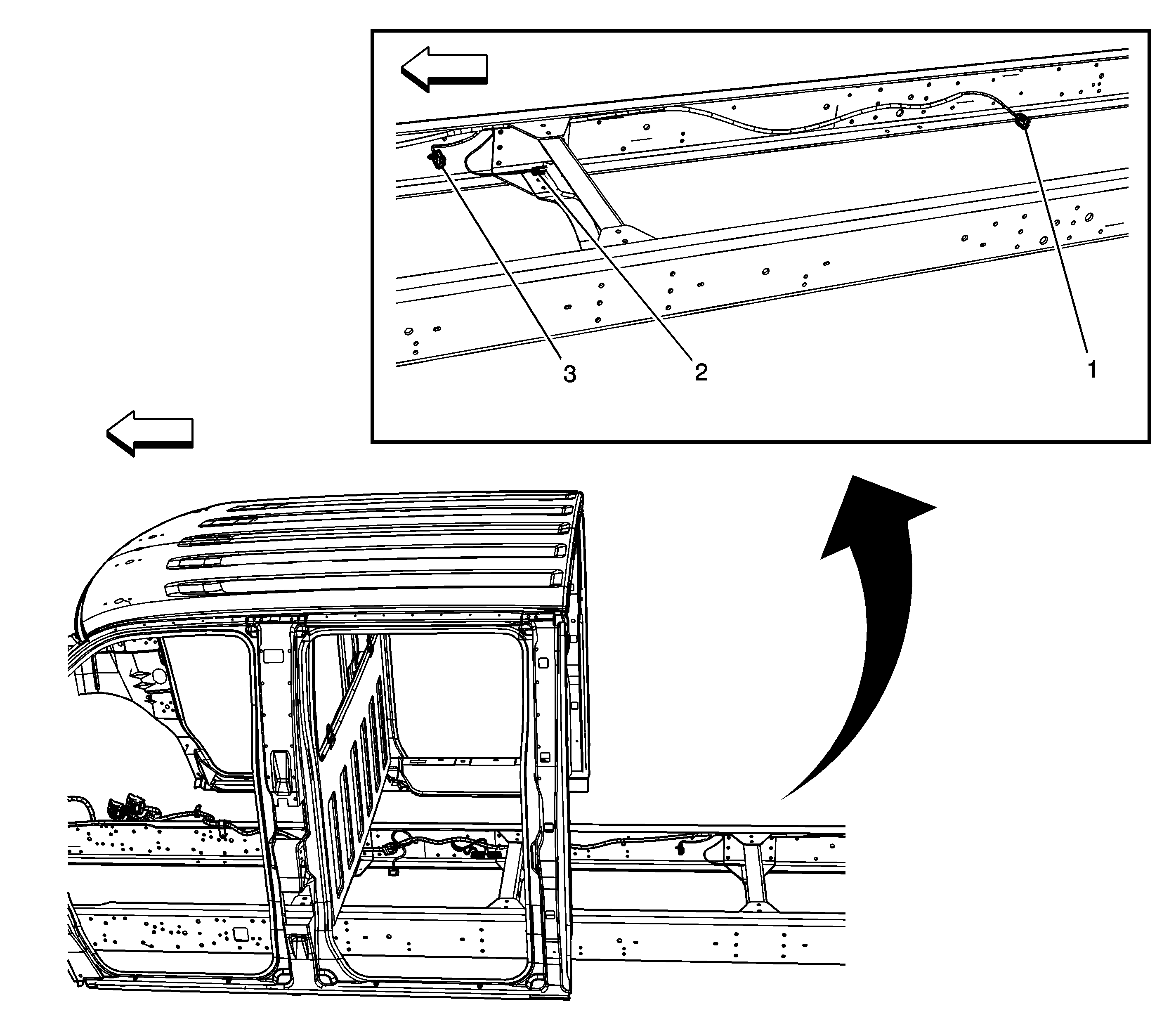 3
2
1