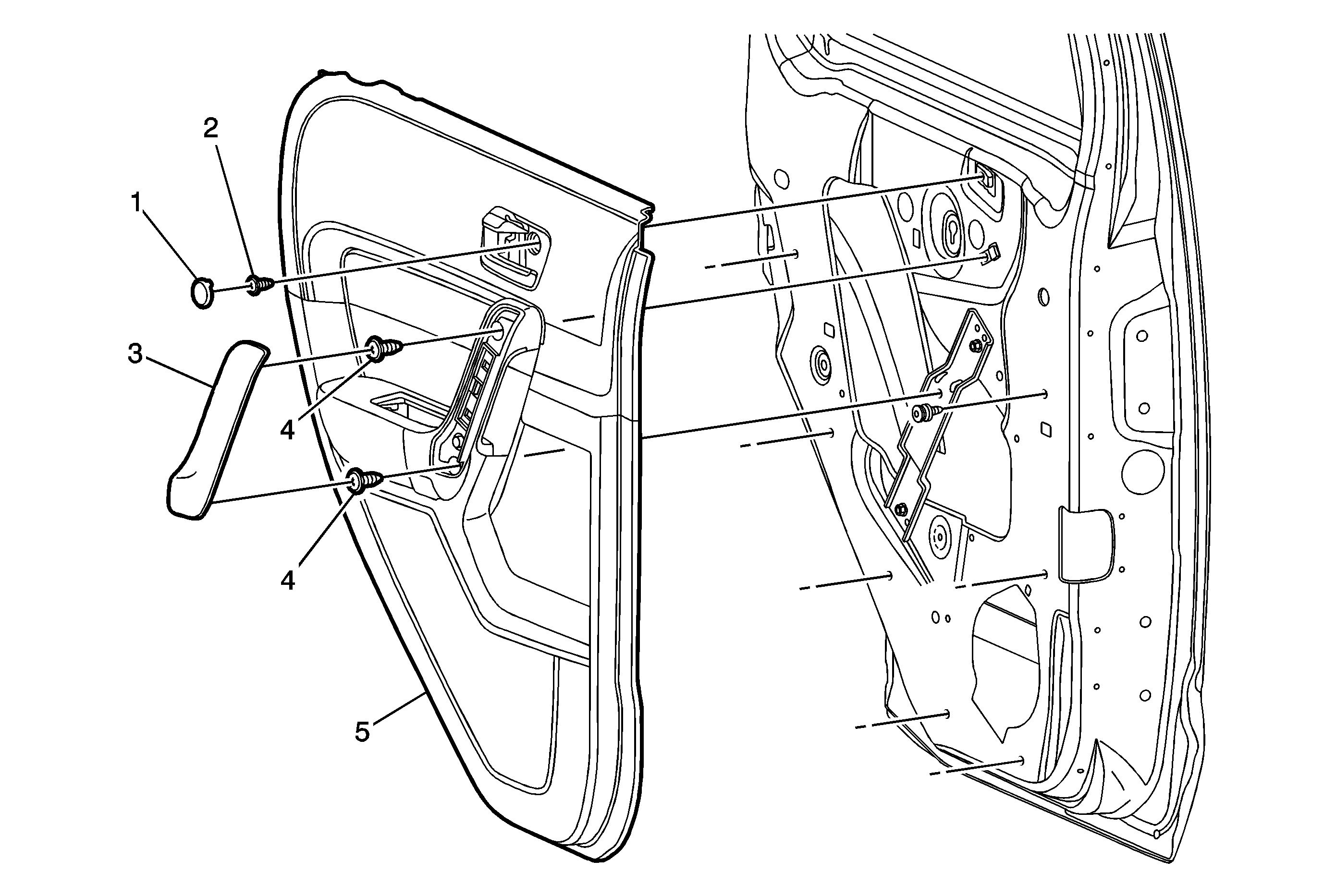 2
1
3
4
4
5