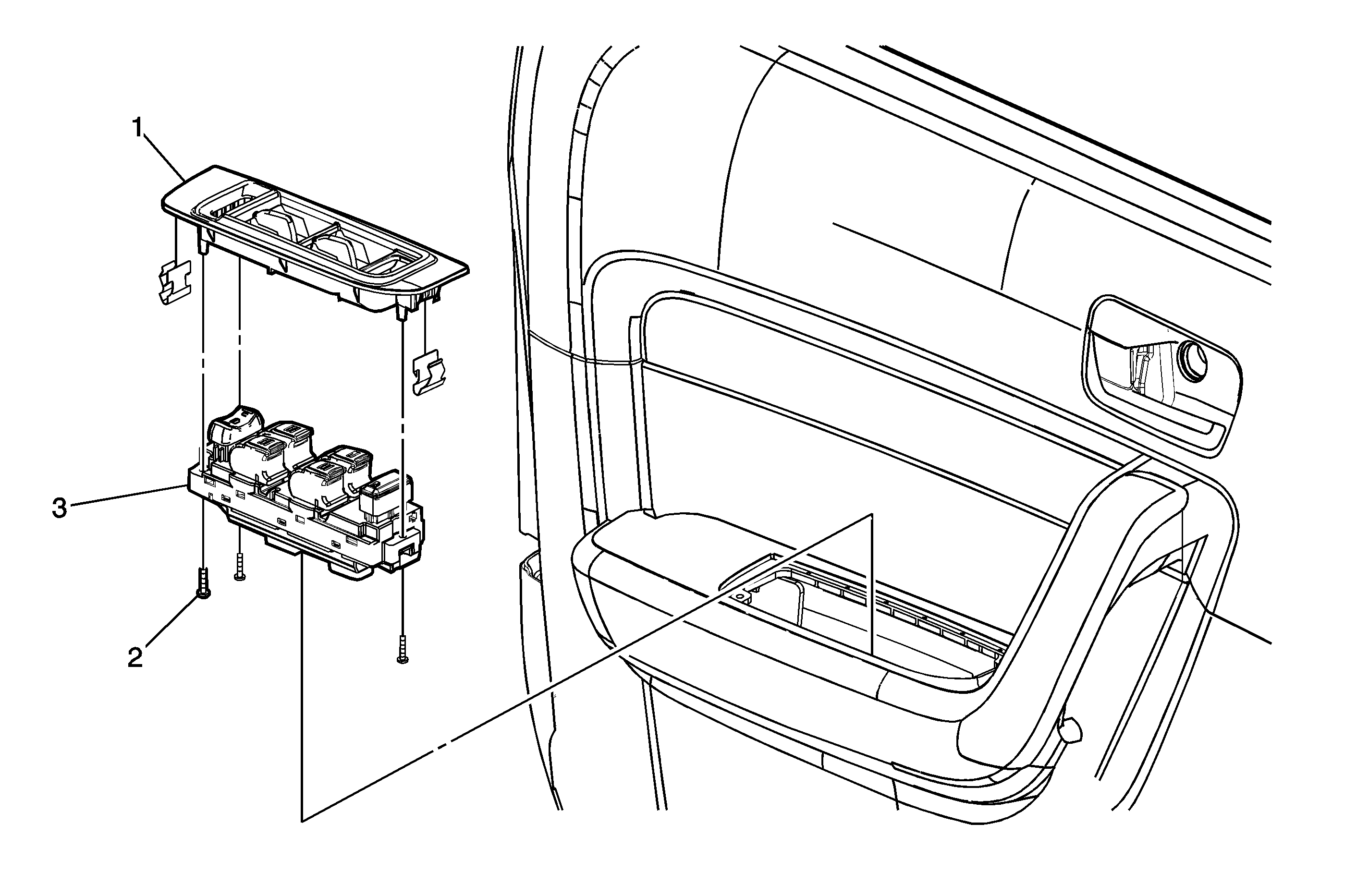 1
3
2