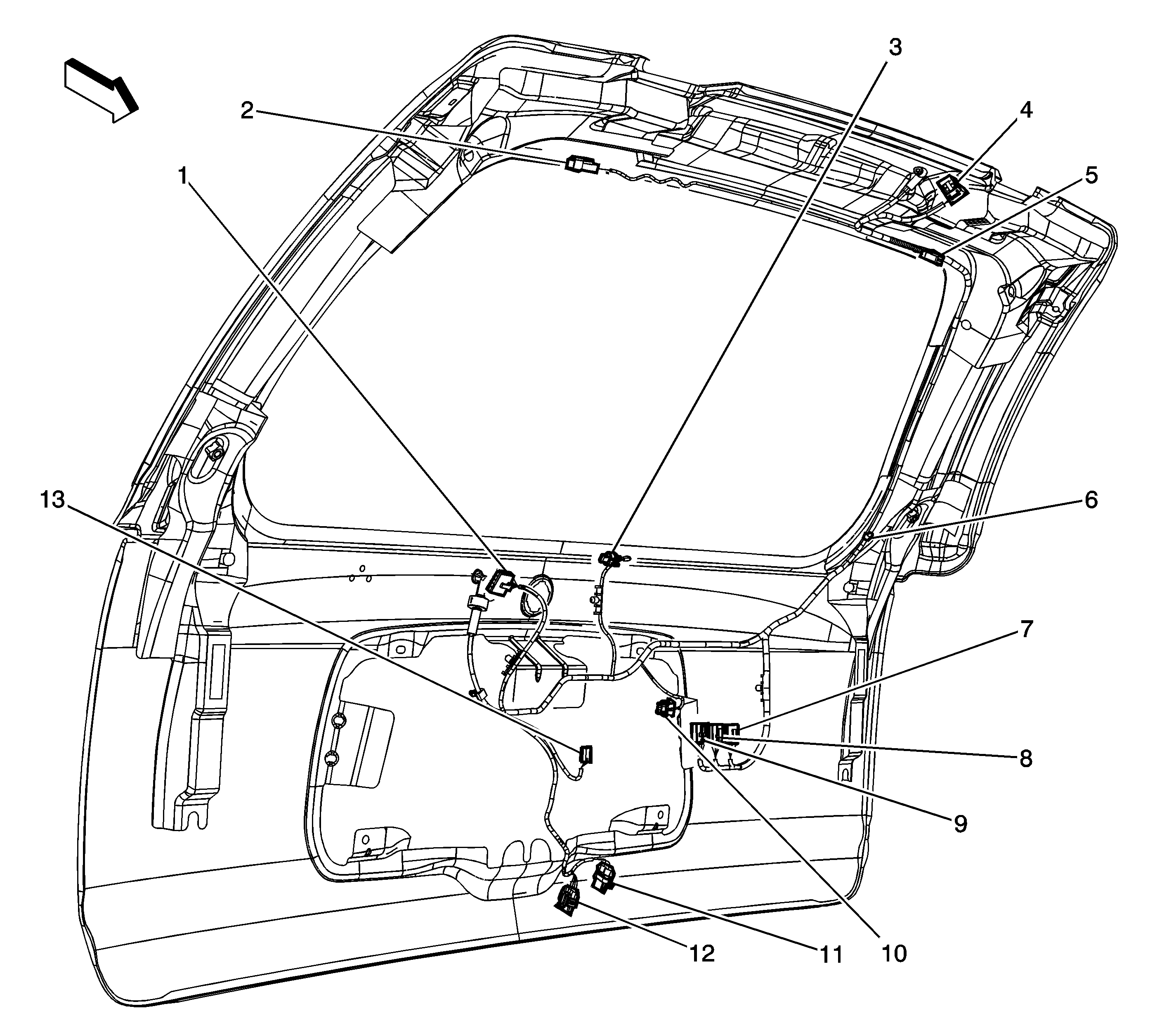 3
2
4
1
5
13
6
7
8
9
12
11
10