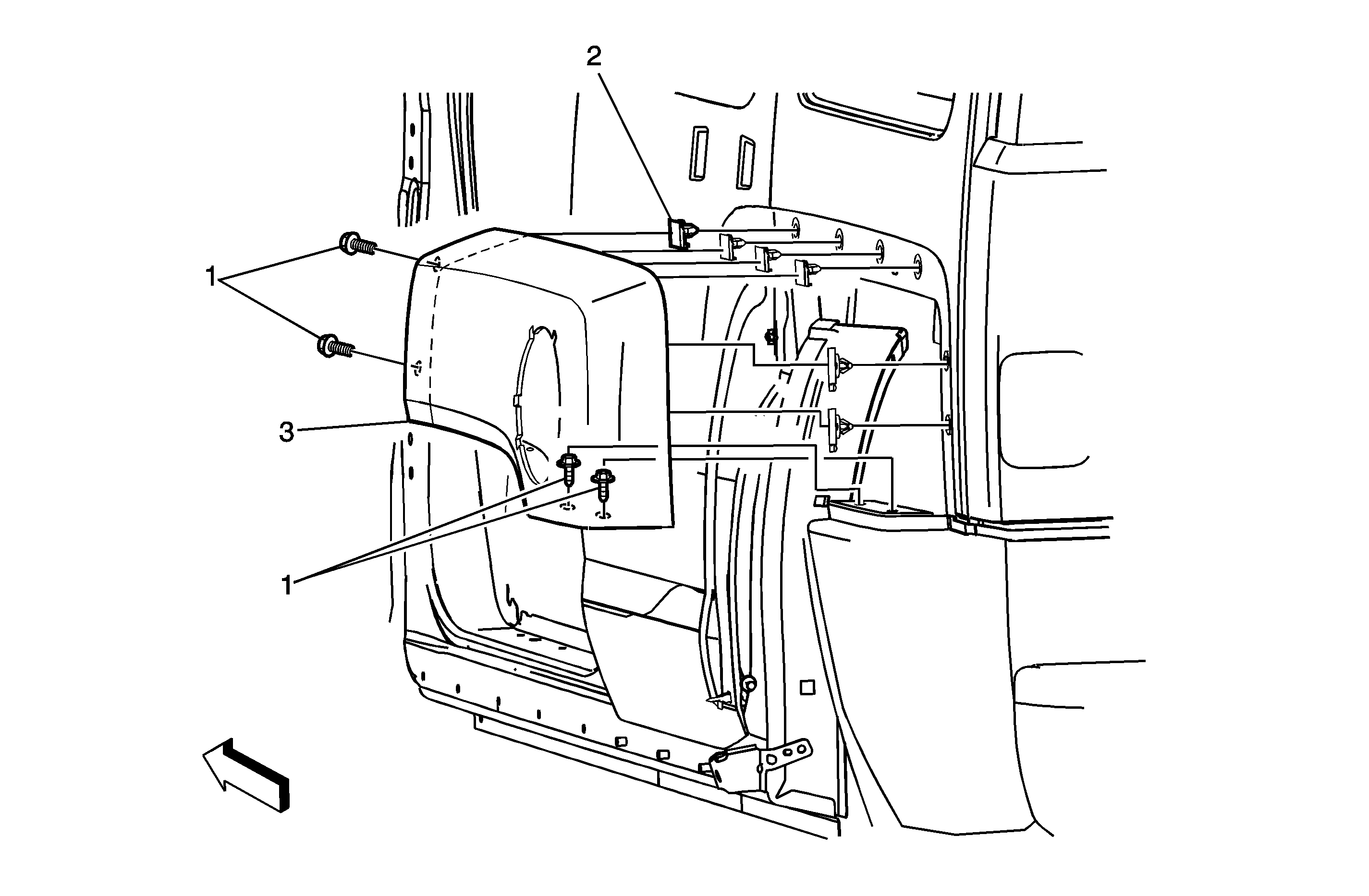 2

1

3

1