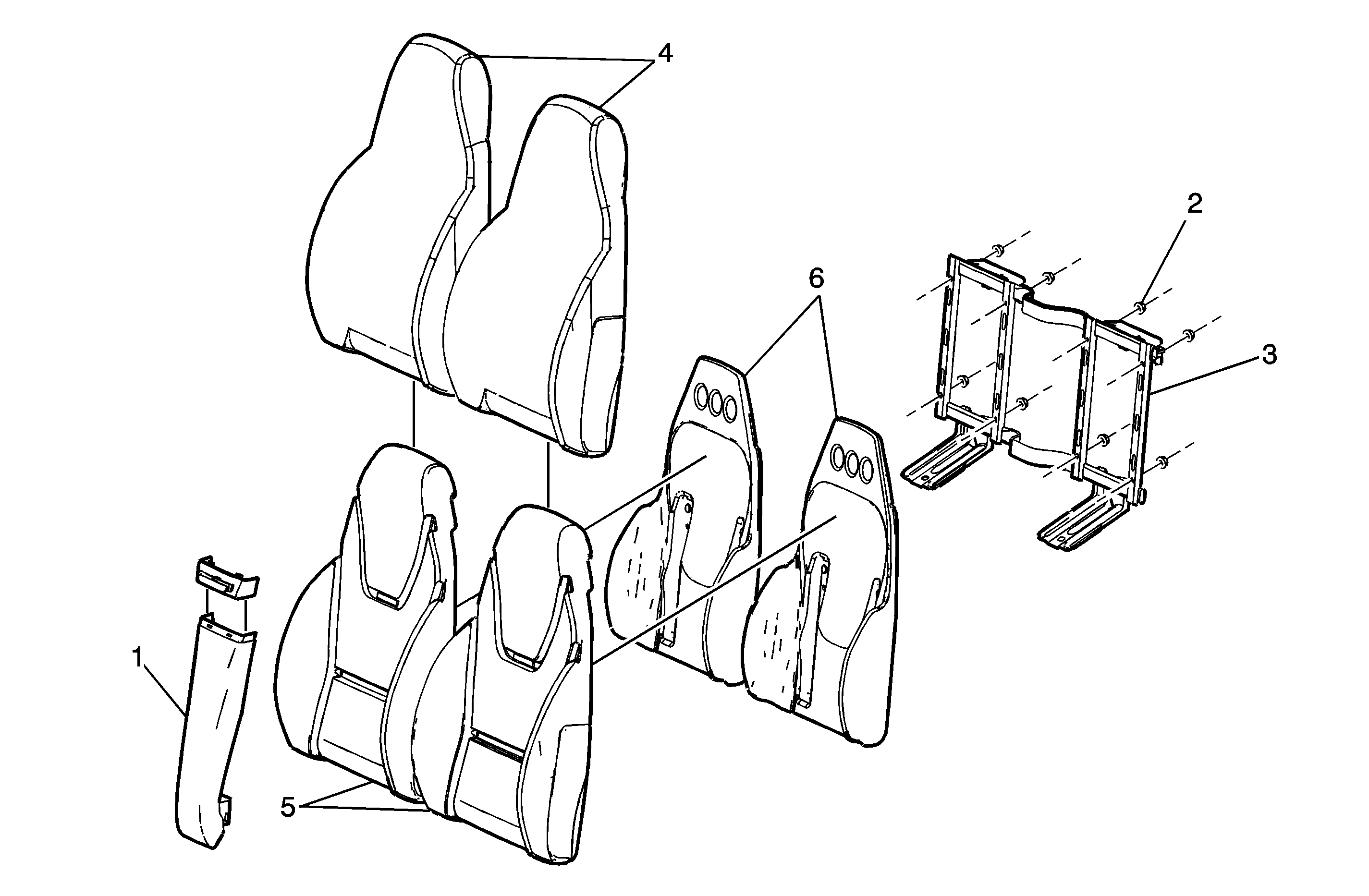 4
2
6
3
1
5