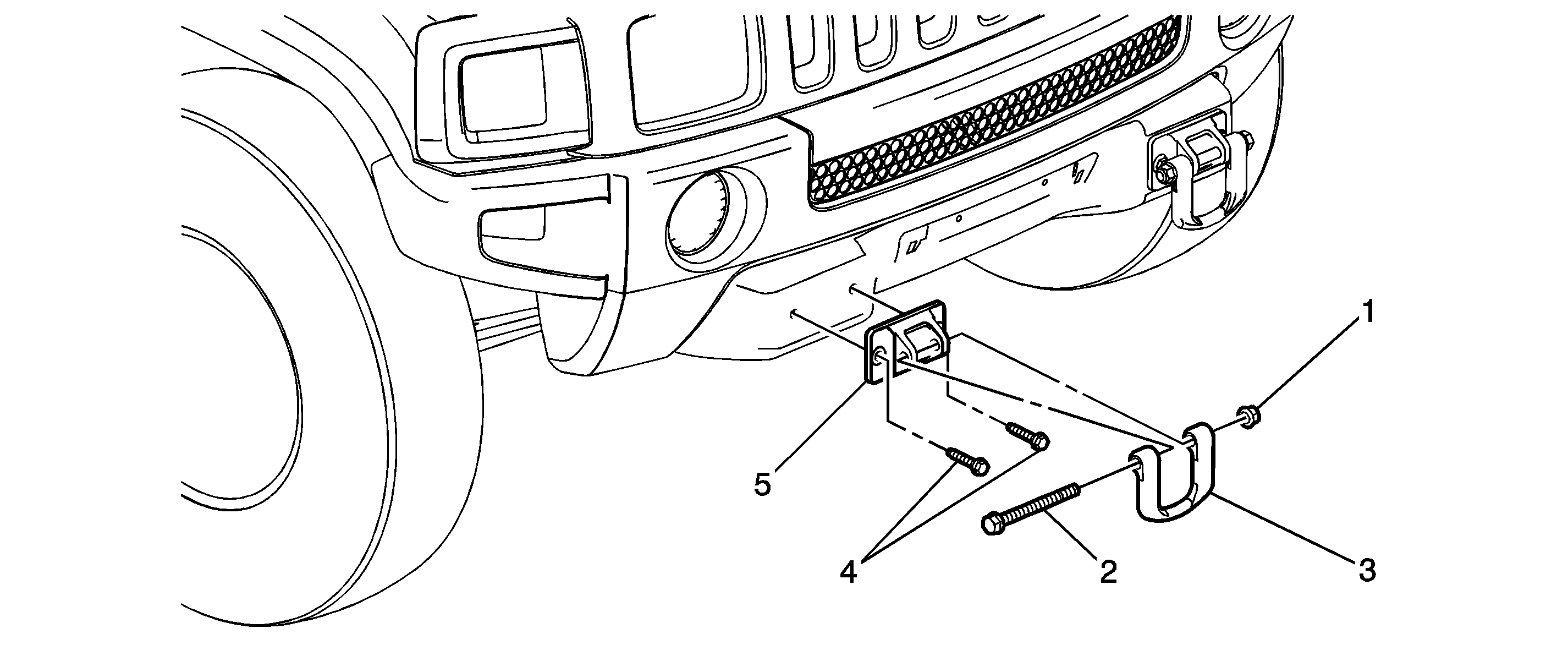 1
5
4
2
3