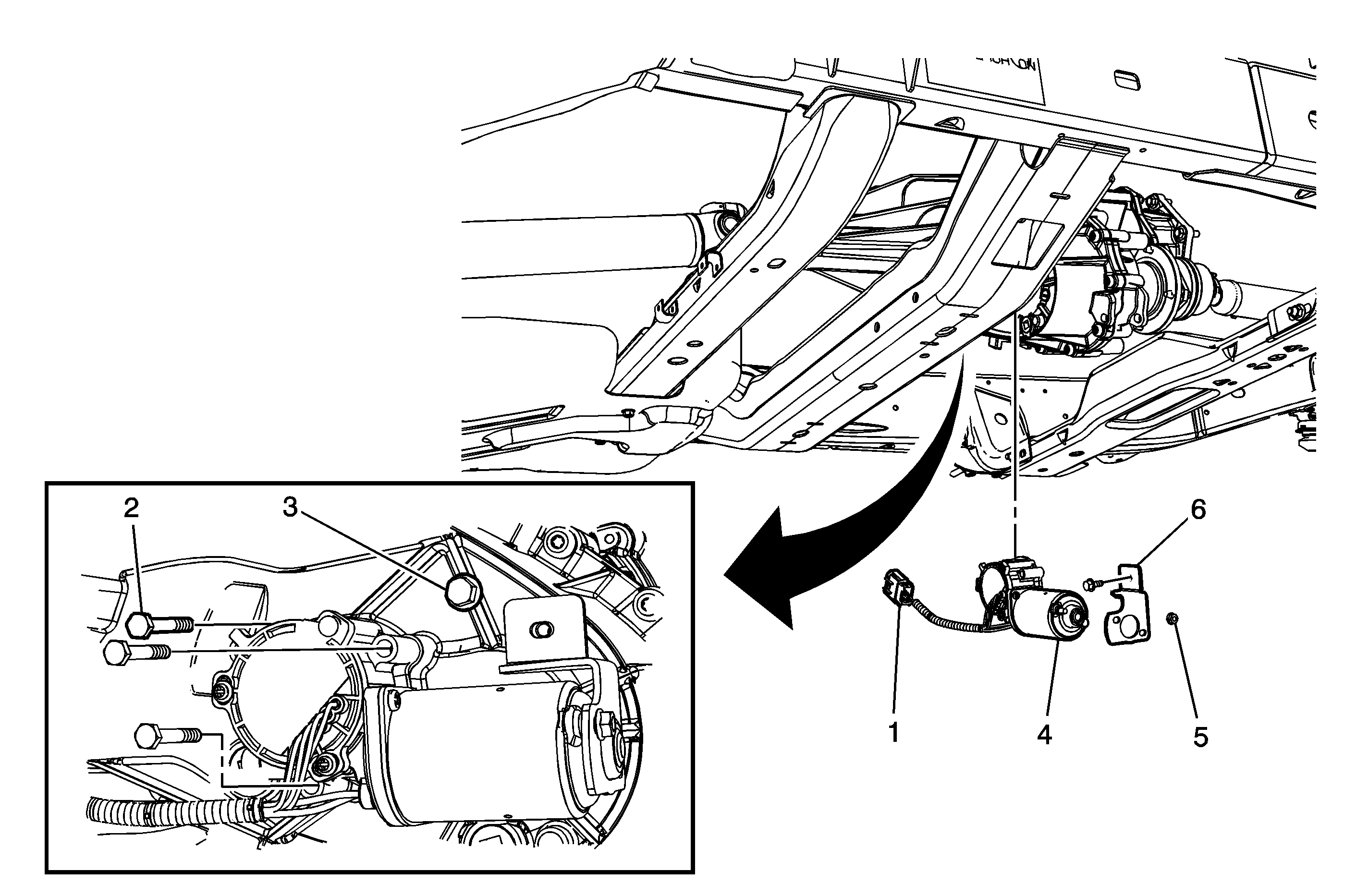 2
3
6
1
4
5