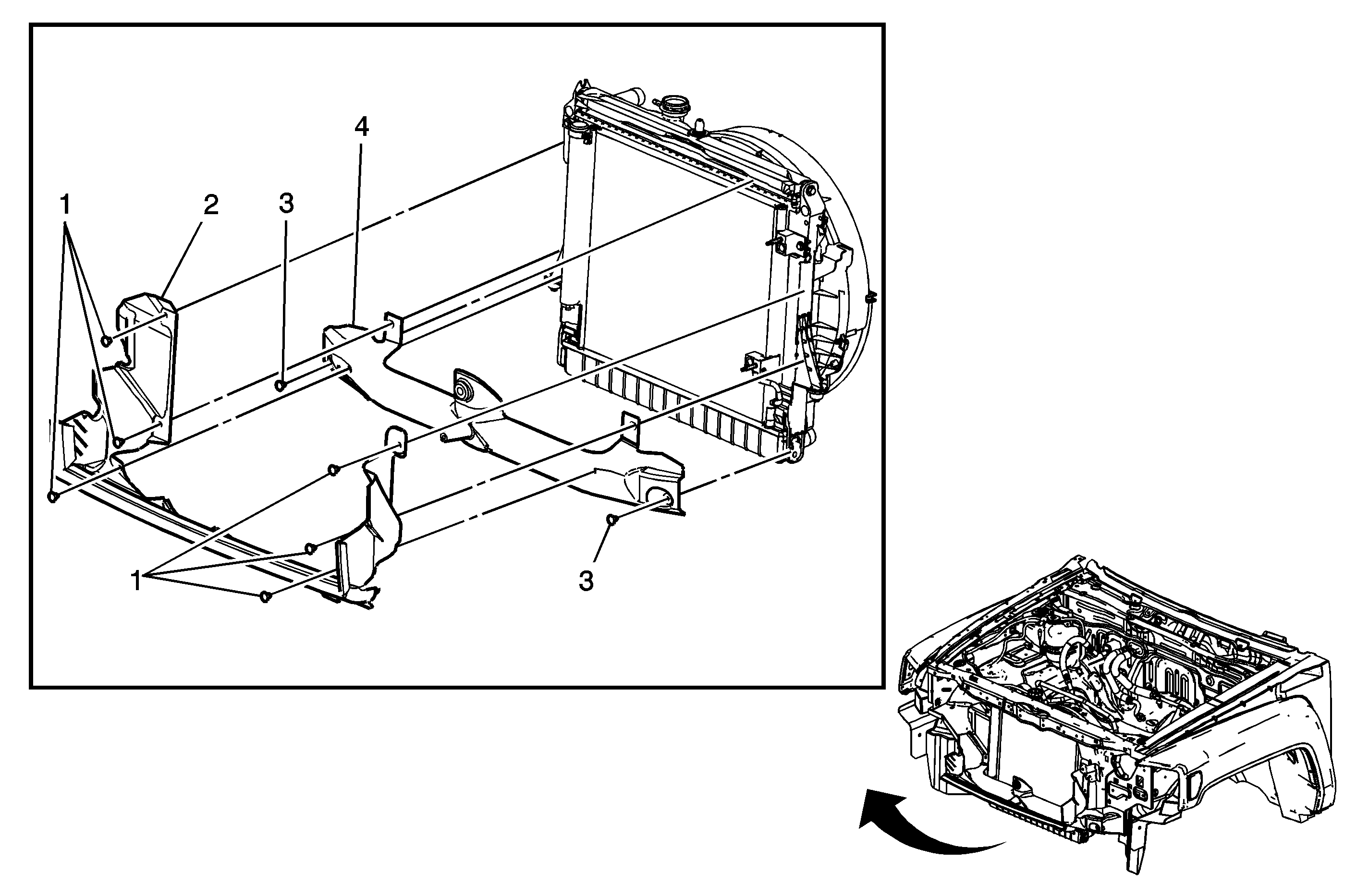 4
1
2
3
1
3