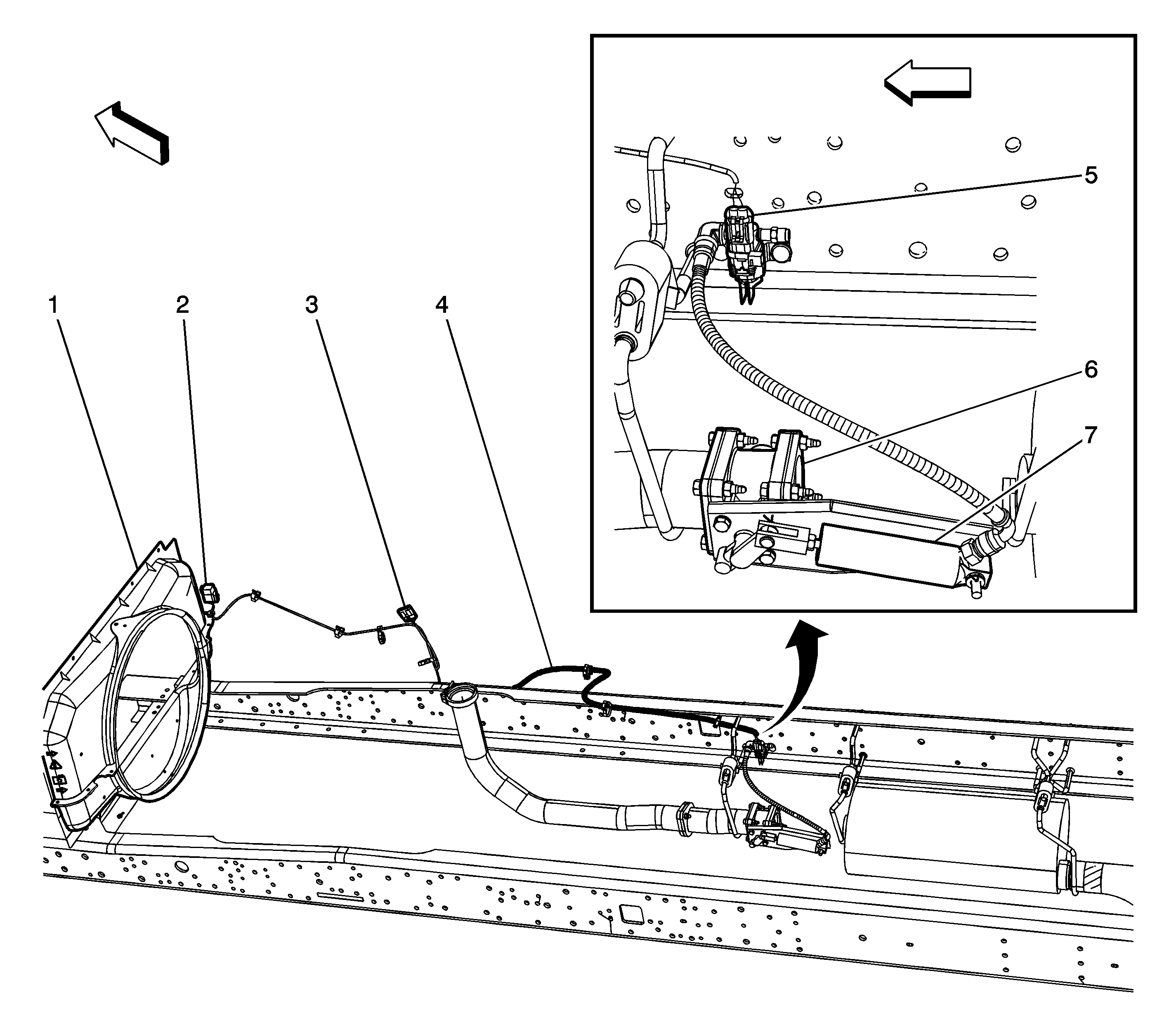 1
2
3
4
5
6
7