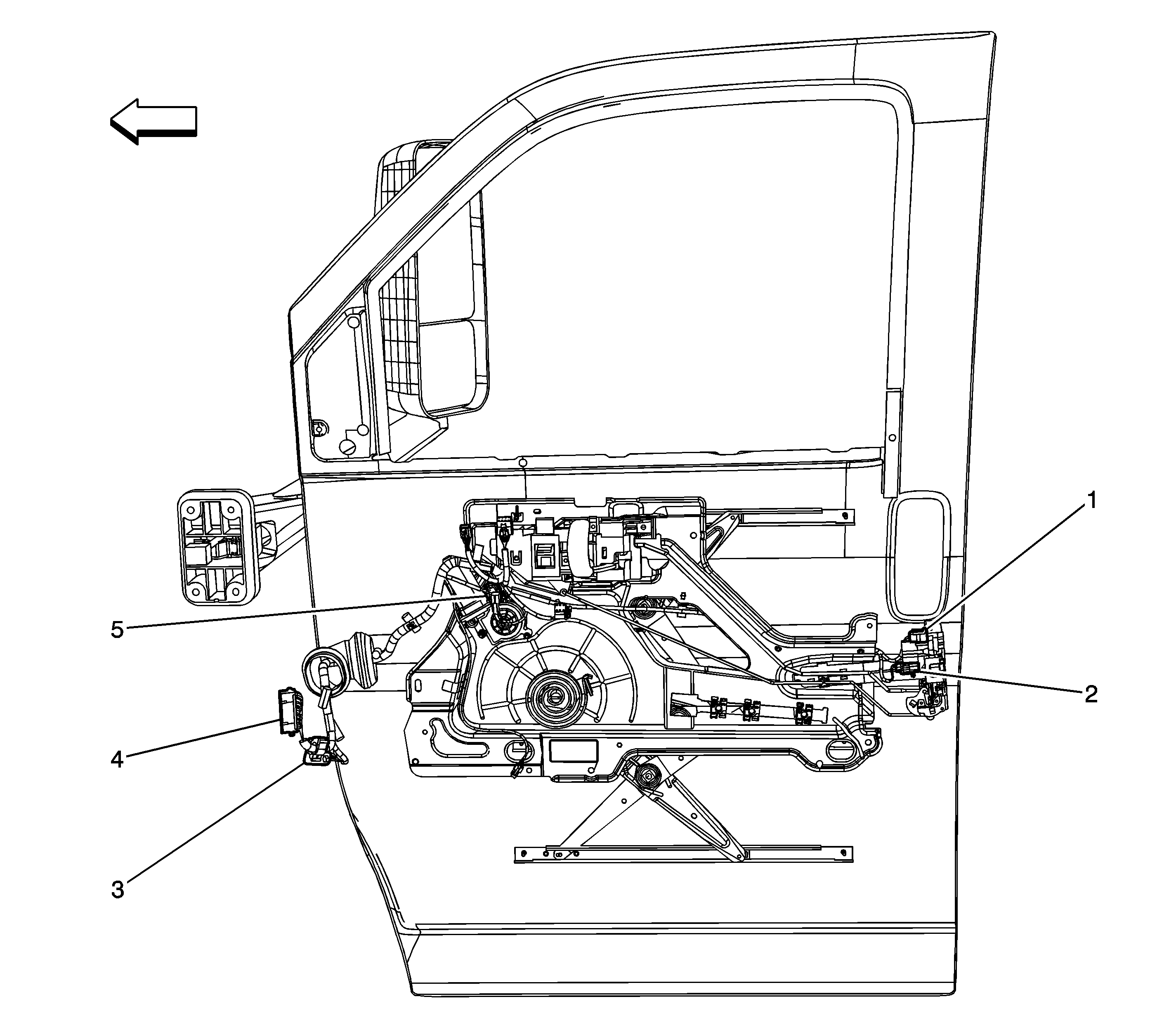 1
5
2
4
3