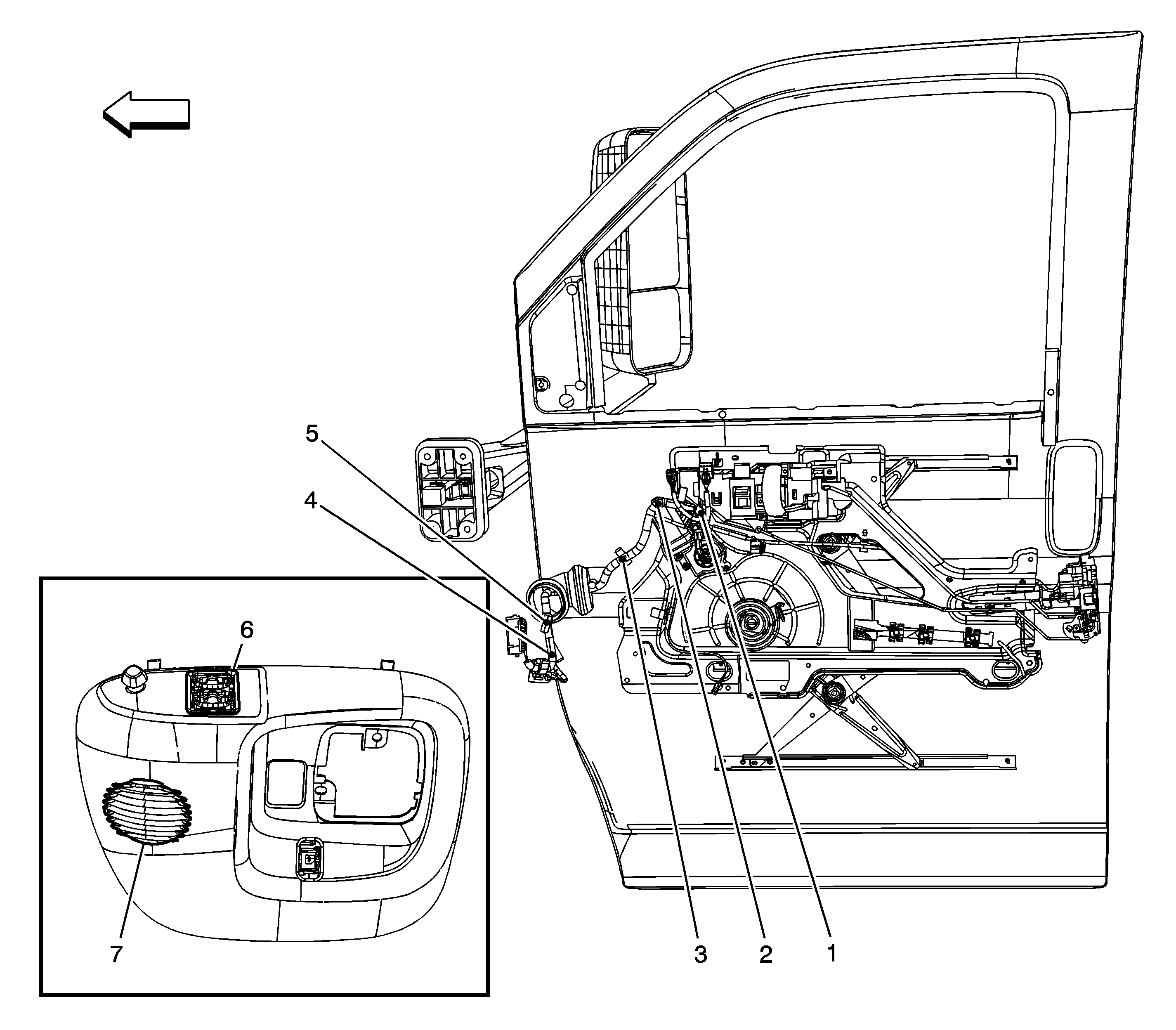 5
4
6
7
3
2
1