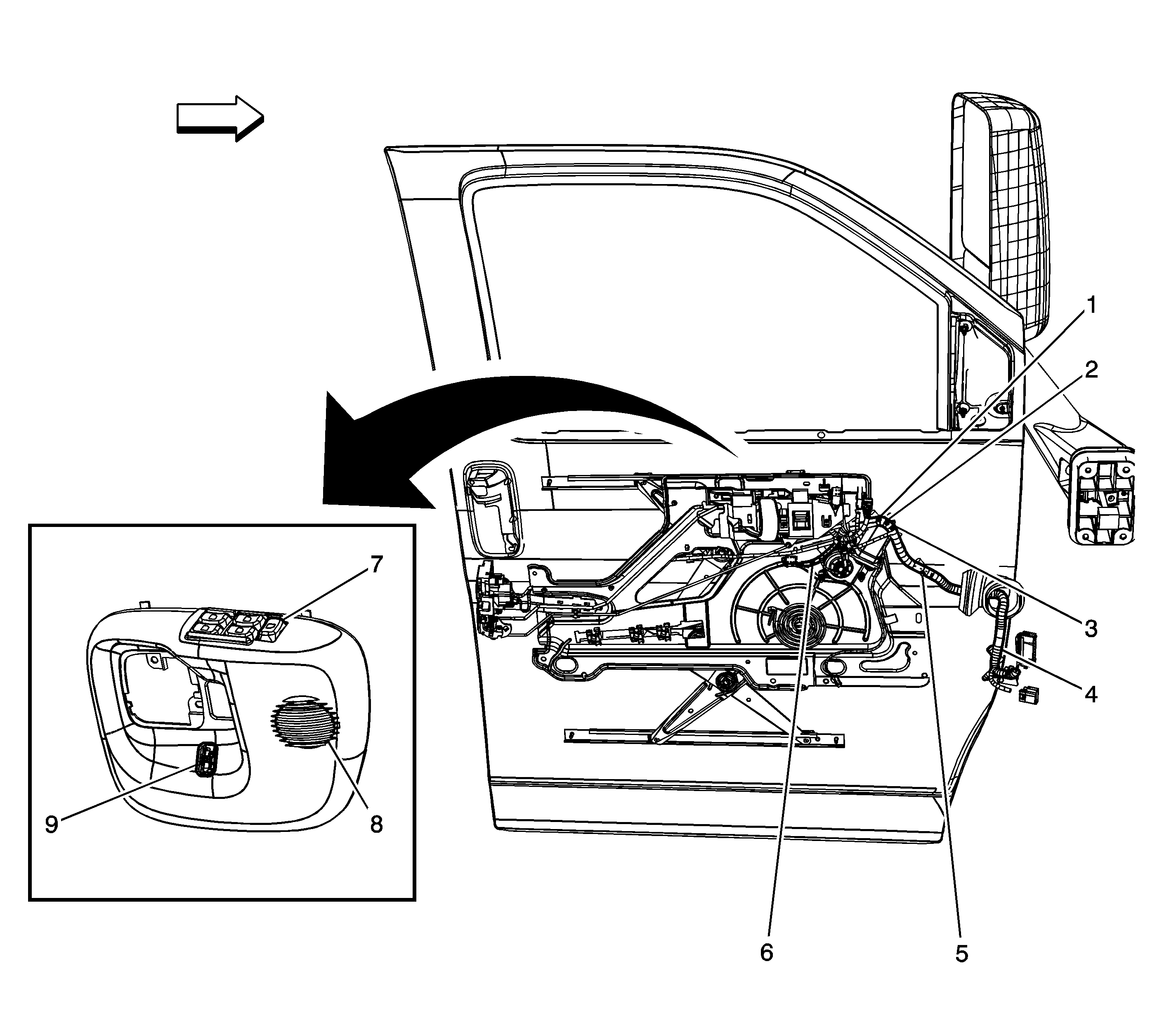 1
2
7
3
4
9
8
6
5