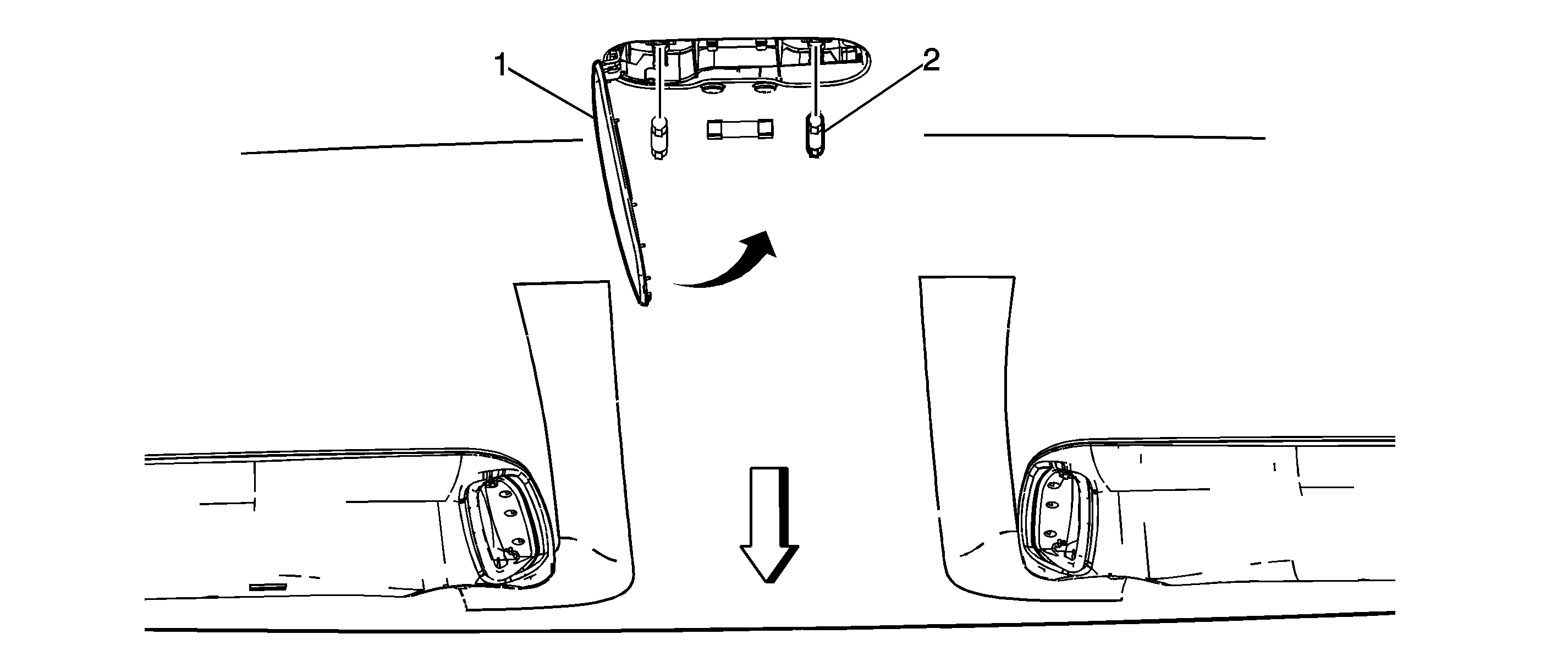 1
2