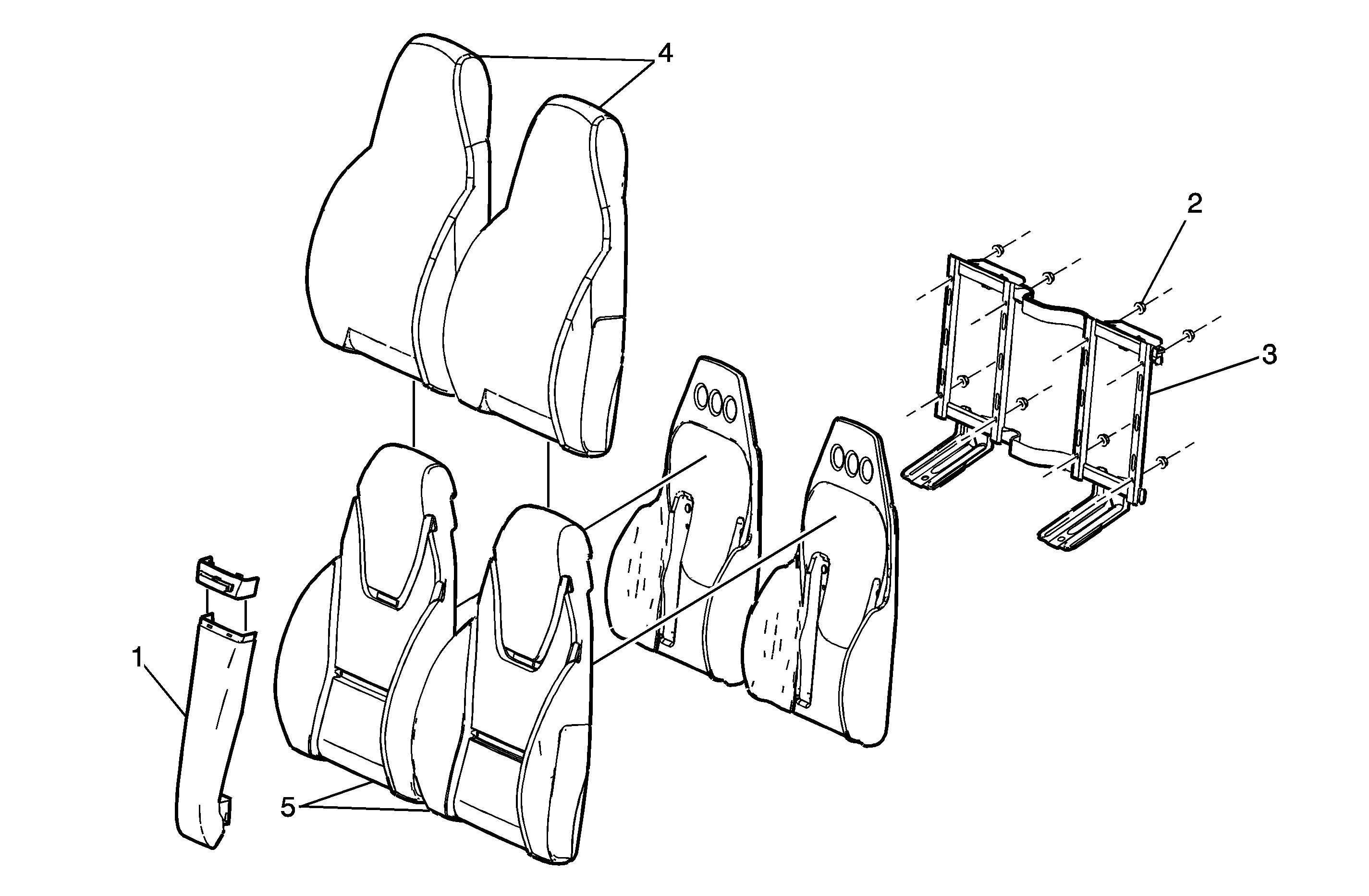 4
2
3
1
5