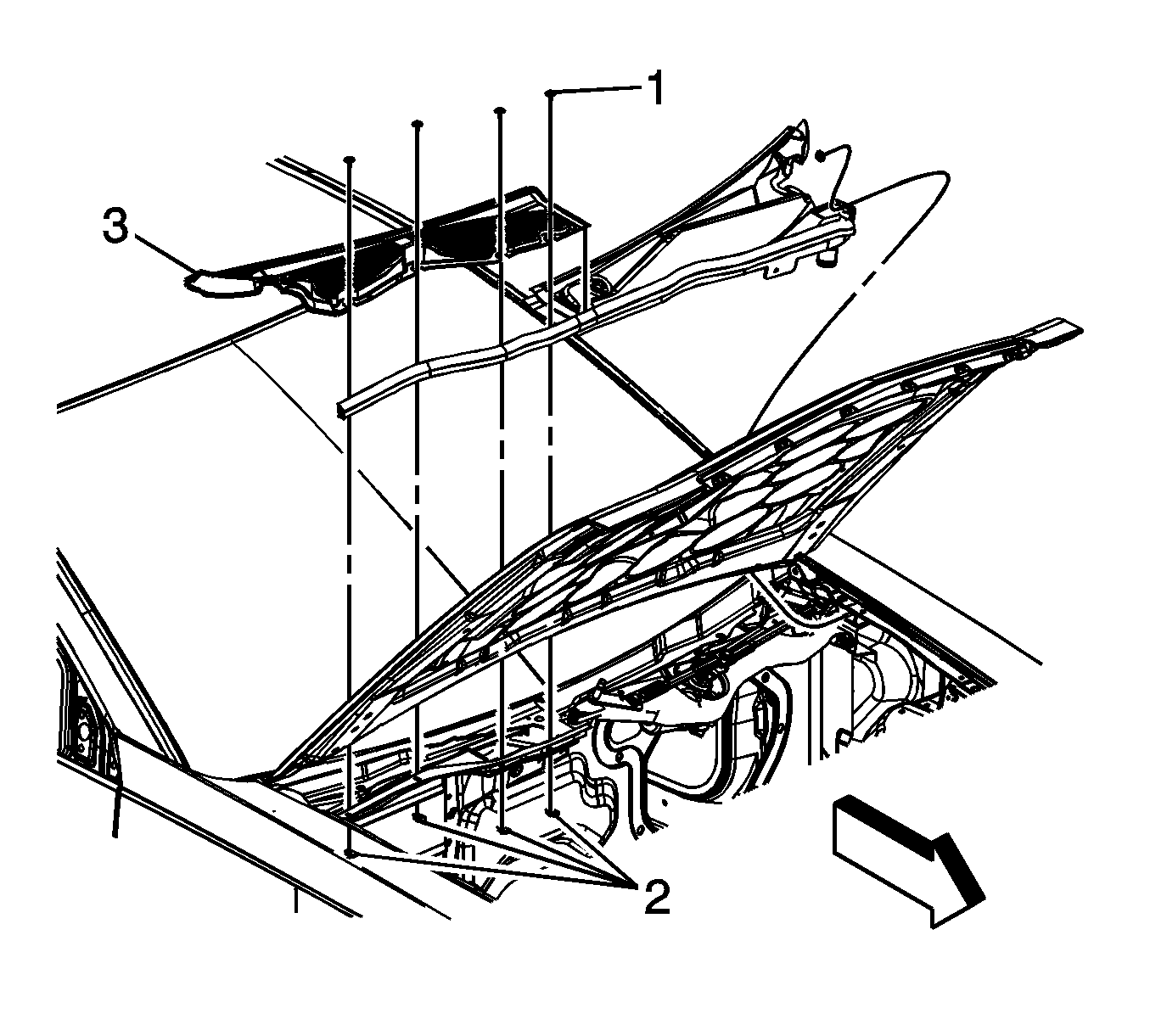 1
3
2