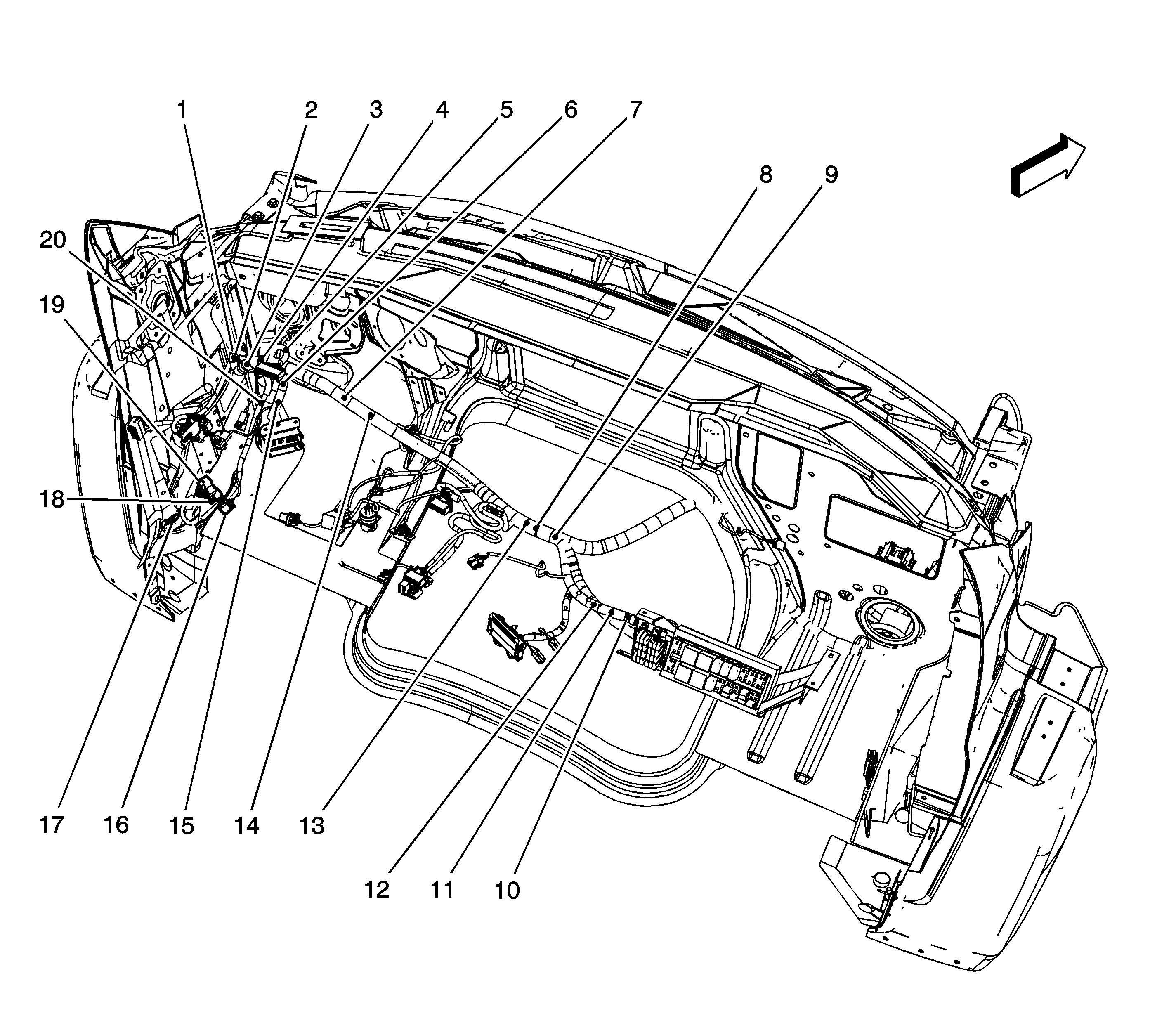 1
2
3
4
5
6
7
8
9
20
19
18
17
16
15
14
13
12
11
10