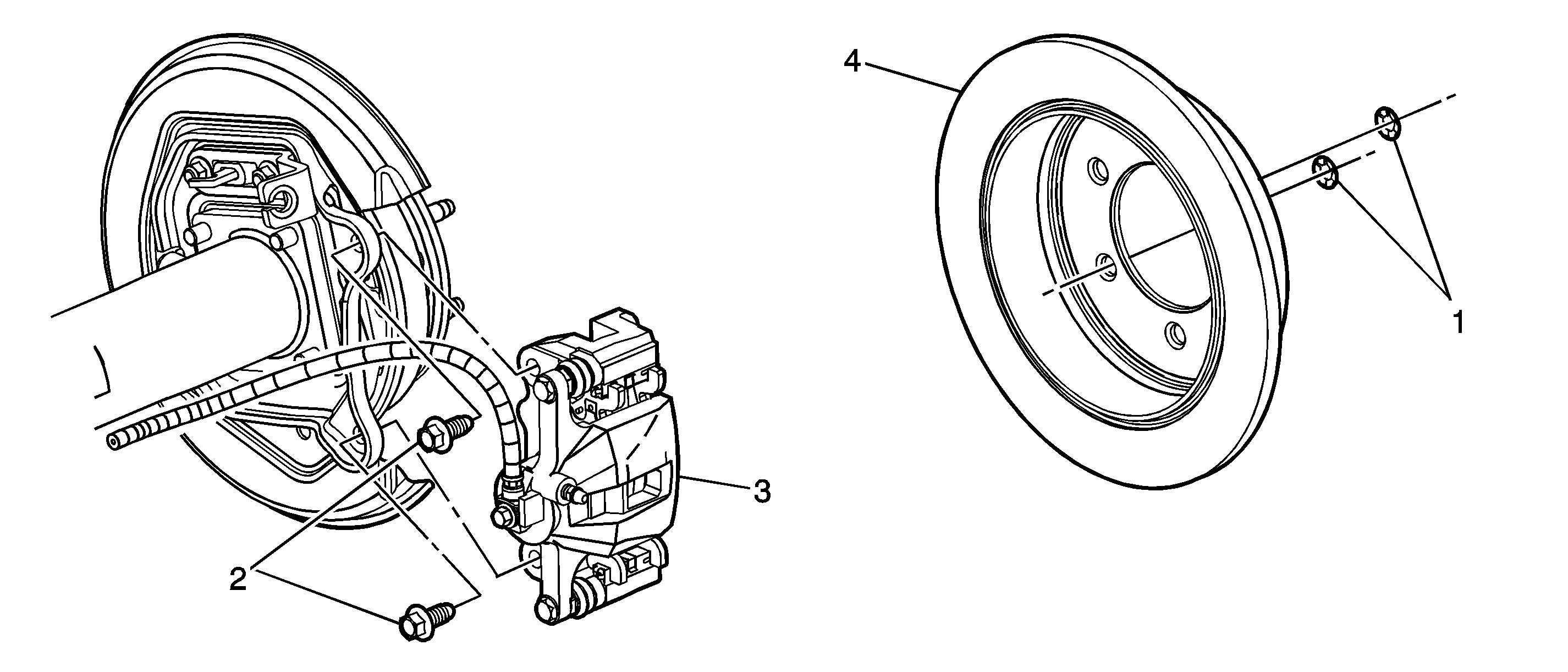 4
1
3
2